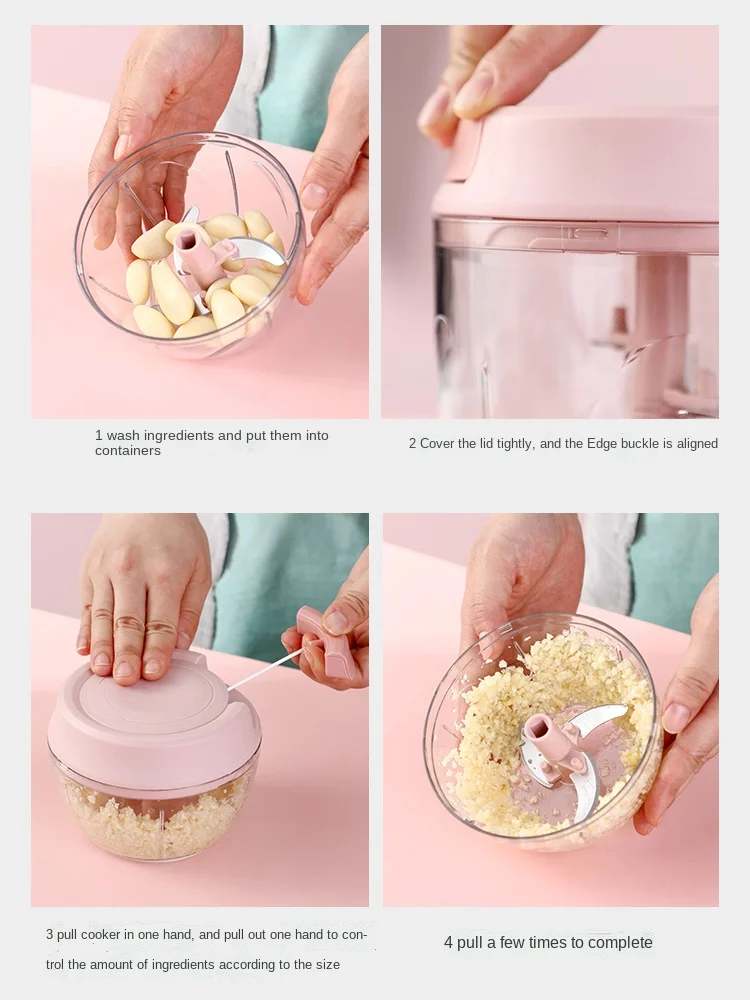 1 wash ingredients and put them into containers

2 Cover the lid tightly, and the Edge buckle is aligned

3 pull cooker in one hand, and pull out one hand to control the amount of ingredients according to the size

4 pull a few times to complete