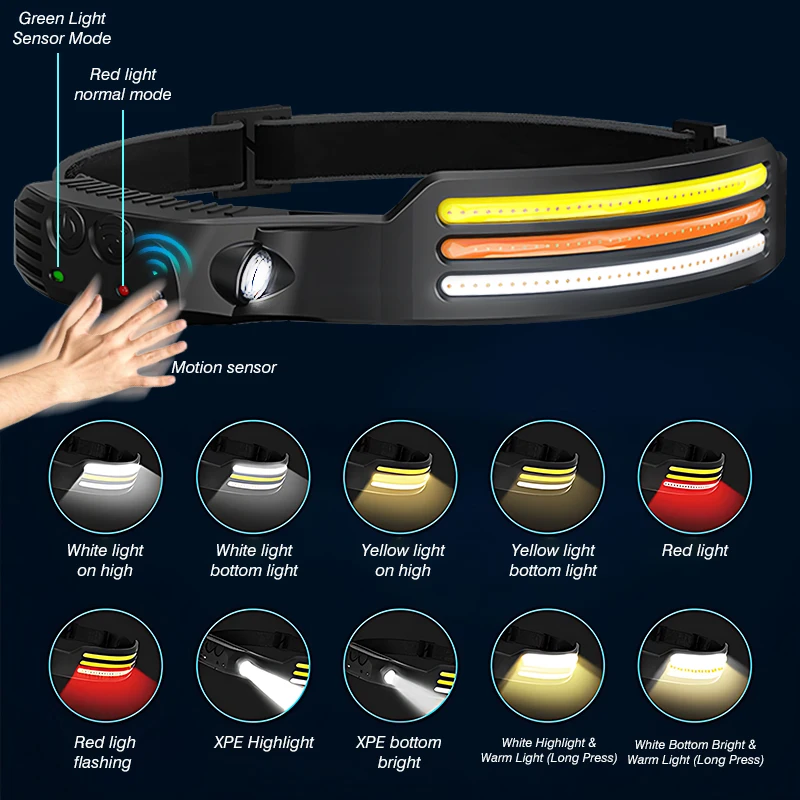 Green Light Sensor Mode

Red light normal mode

Motion sensor

White light on high

White light bottom light

Yellow light on high

Yellow light bottom light

Red light

Red ligh flashing

XPE Highlight

XPE bottom bright

White Highlight & Warm Light (Long Press)

White Bottom Bright & Warm Light (Long Press)