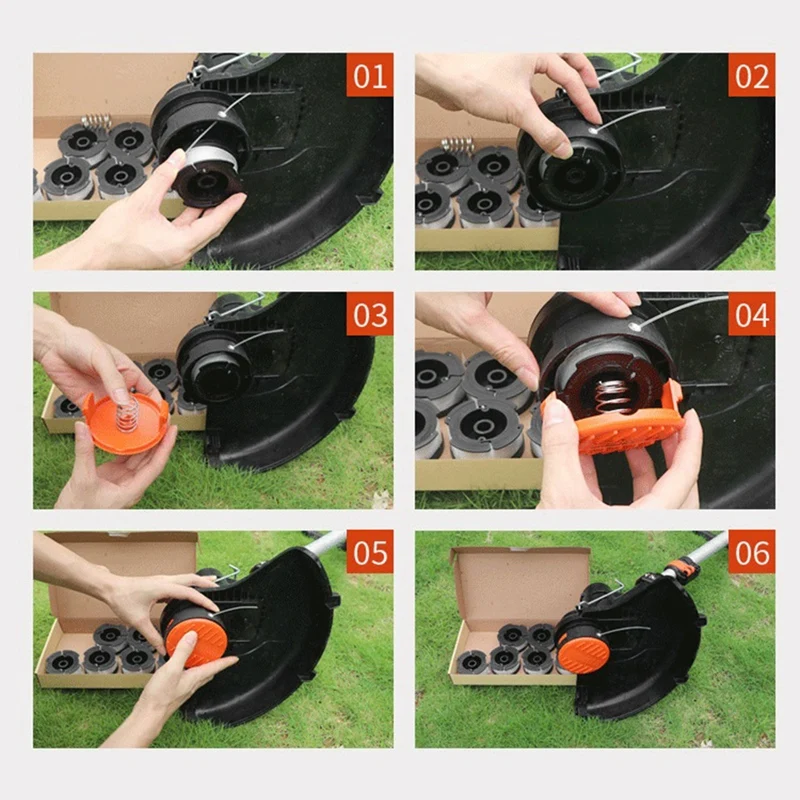 01

02

03

04

05

06