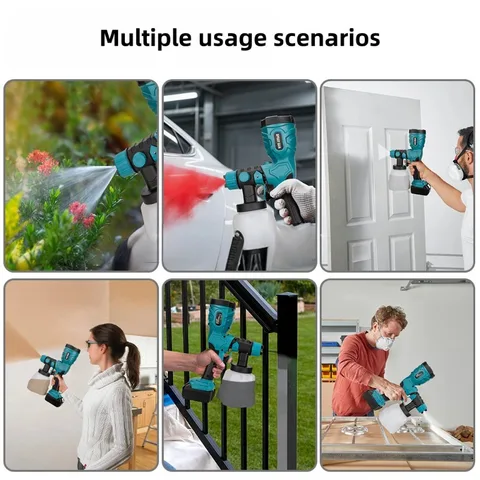 Multiple usage scenarios