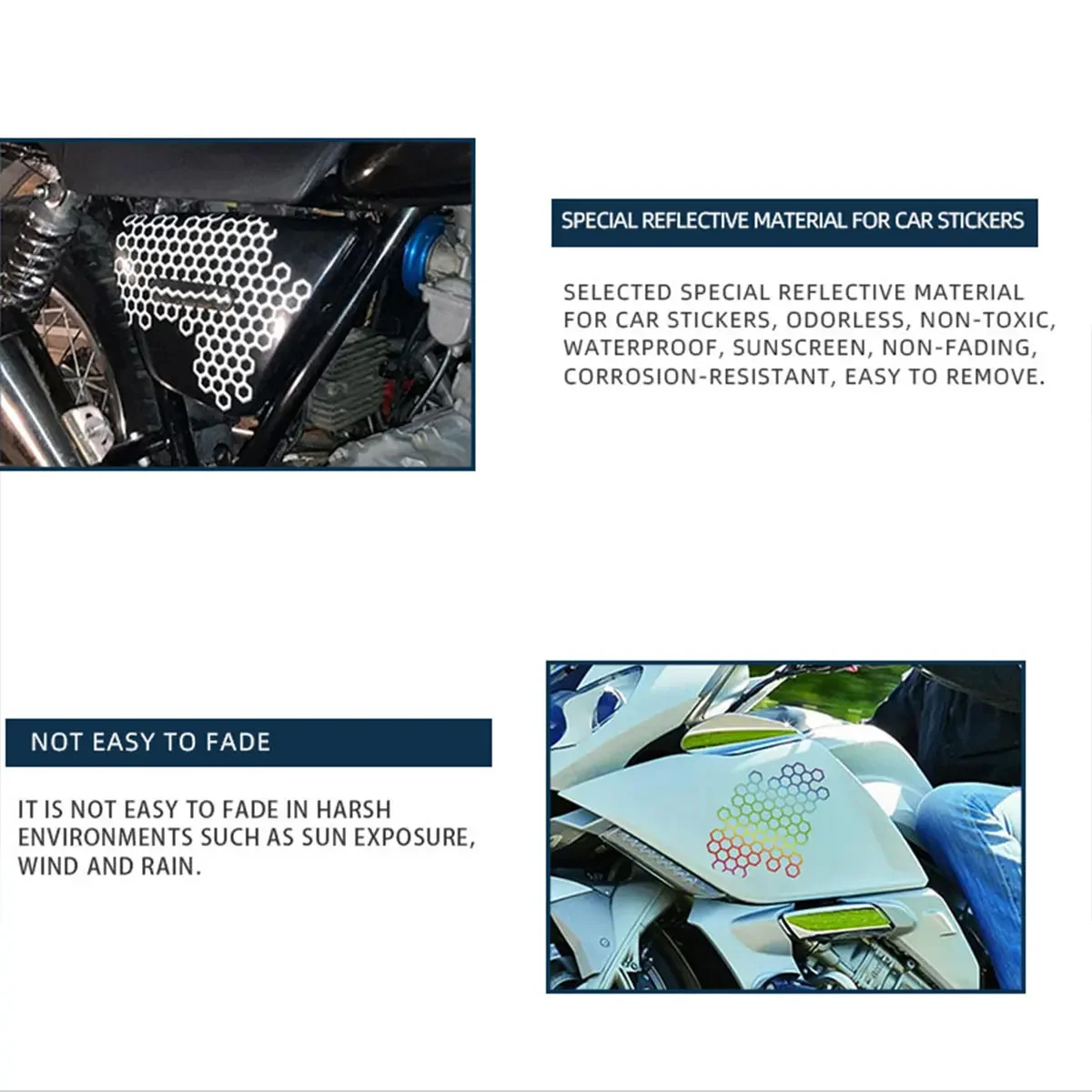 SPECIAL REFLECTIVE MATERIAL FOR CAR STICKERS

SELECTED SPECIAL REFLECTIVE MATERIAL FOR CAR STICKERS, ODORLESS, NON-TOXIC, WATERPROOF, SUNSCREEN, NON-FADING, CORROSION-RESISTANT, EASY TO REMOVE.

NOT EASY TO FADE

IT IS NOT EASY TO FADE IN HARSH ENVIRONMENTS SUCH AS SUN EXPOSURE, WIND AND RAIN.