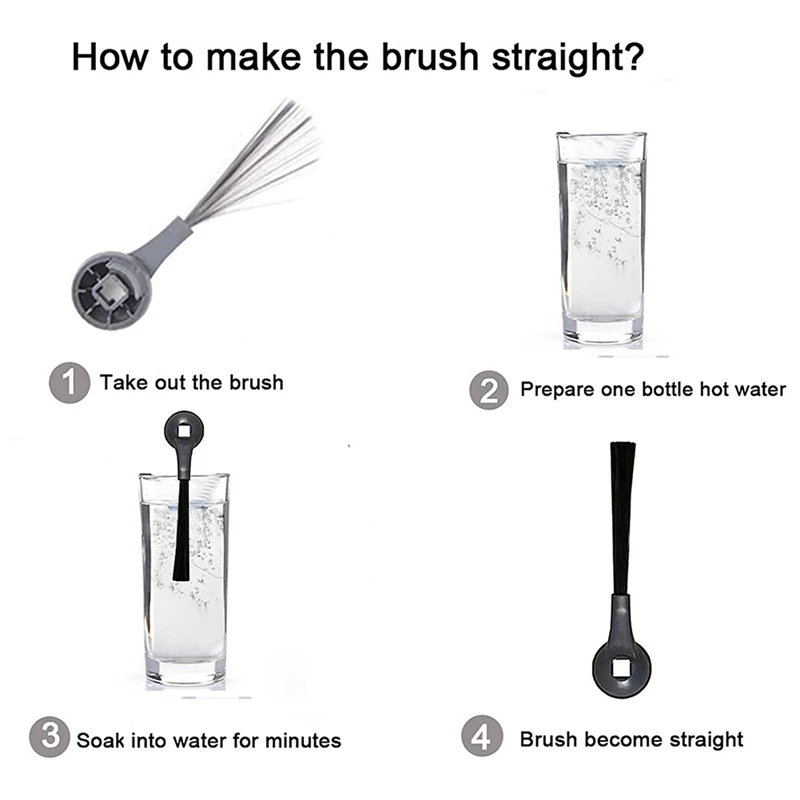 How to make the brush straight?

1 Take out the brush

2 Prepare one bottle hot water

3 Soak into water for minutes

4 Brush become straight