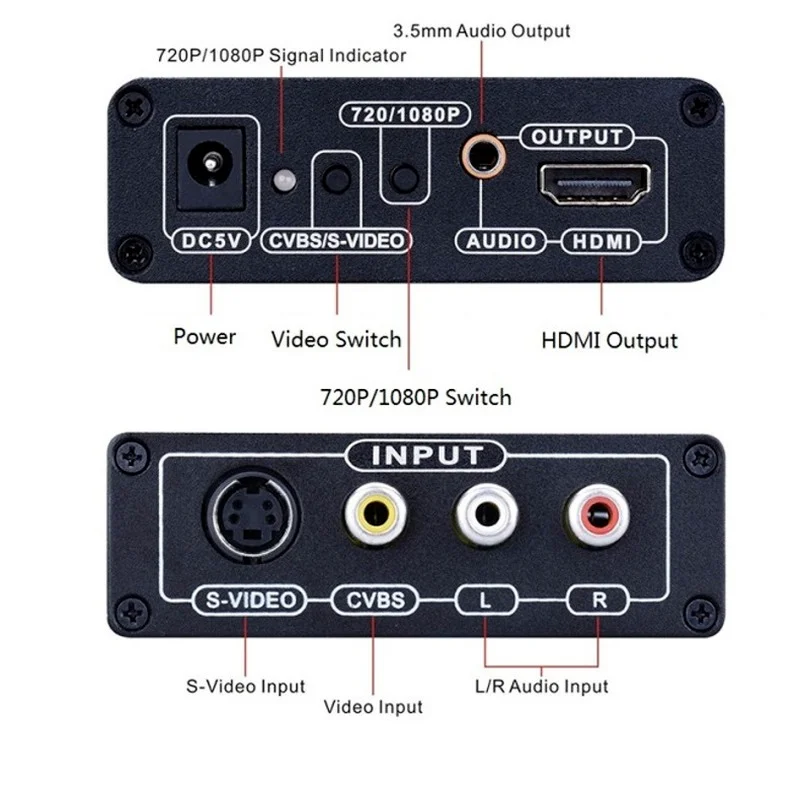 3.5mm Audio Output

720P/1080P Signal Indicator

720/1080P

OUTPUT

DC5V

CVBS/S-VIDEO

AUDIO

HDMI

Power

Video Switch

HDMI Output

720P/1080P Switch

INPUT

S-VIDEO

CVBS

L

R

S-Video Input

Video Input

L/R Audio Input