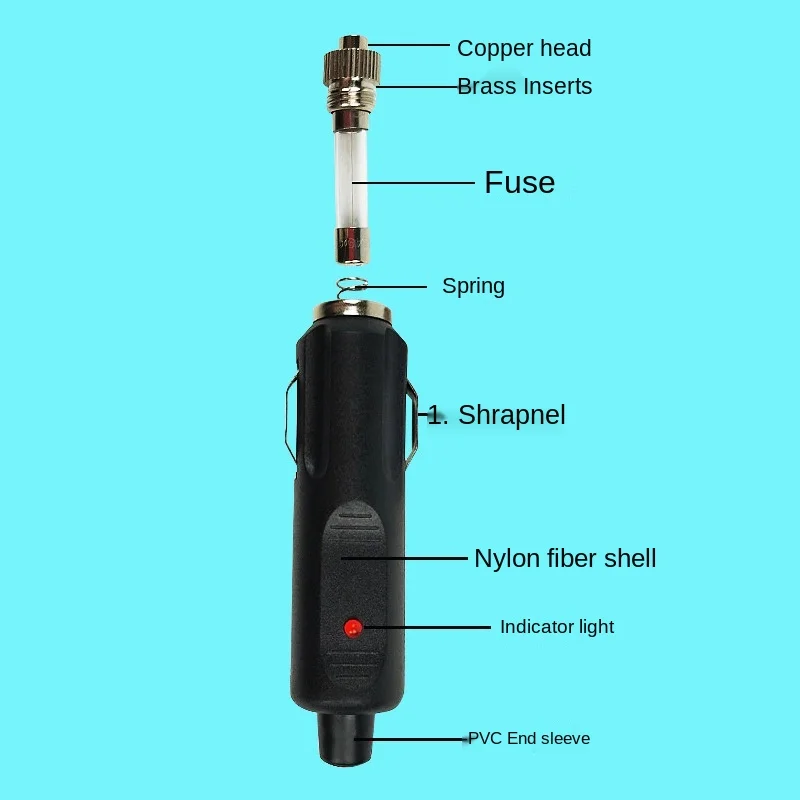 Copper head
Brass Inserts
Fuse
Spring
1. Shrapnel
Nylon fiber shell
Indicator light
PVC End sleeve