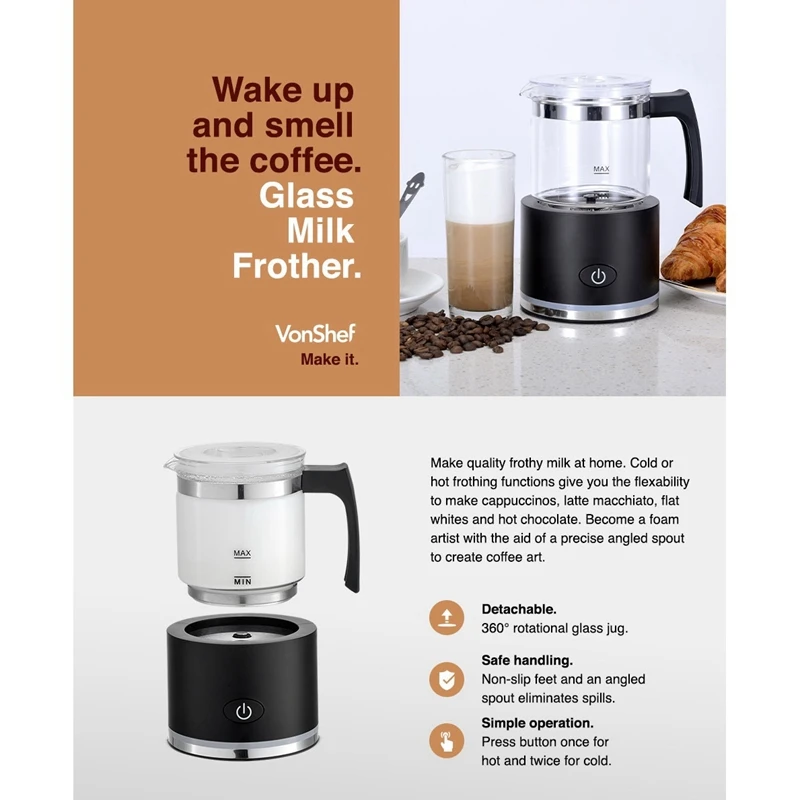 Wake up and smell the coffee. Glass Milk Frother.

VonShef
Make it.

MAX

MAX
MIN

Make quality frothy milk at home. Cold or hot frothing functions give you the flexability to make cappuccinos, latte macchiato, flat whites and hot chocolate. Become a foam artist with the aid of a precise angled spout to create coffee art.

Detachable.
360° rotational glass jug.

Safe handling.
Non-slip feet and an angled spout eliminates spills.

Simple operation.
Press button once for hot and twice for cold.