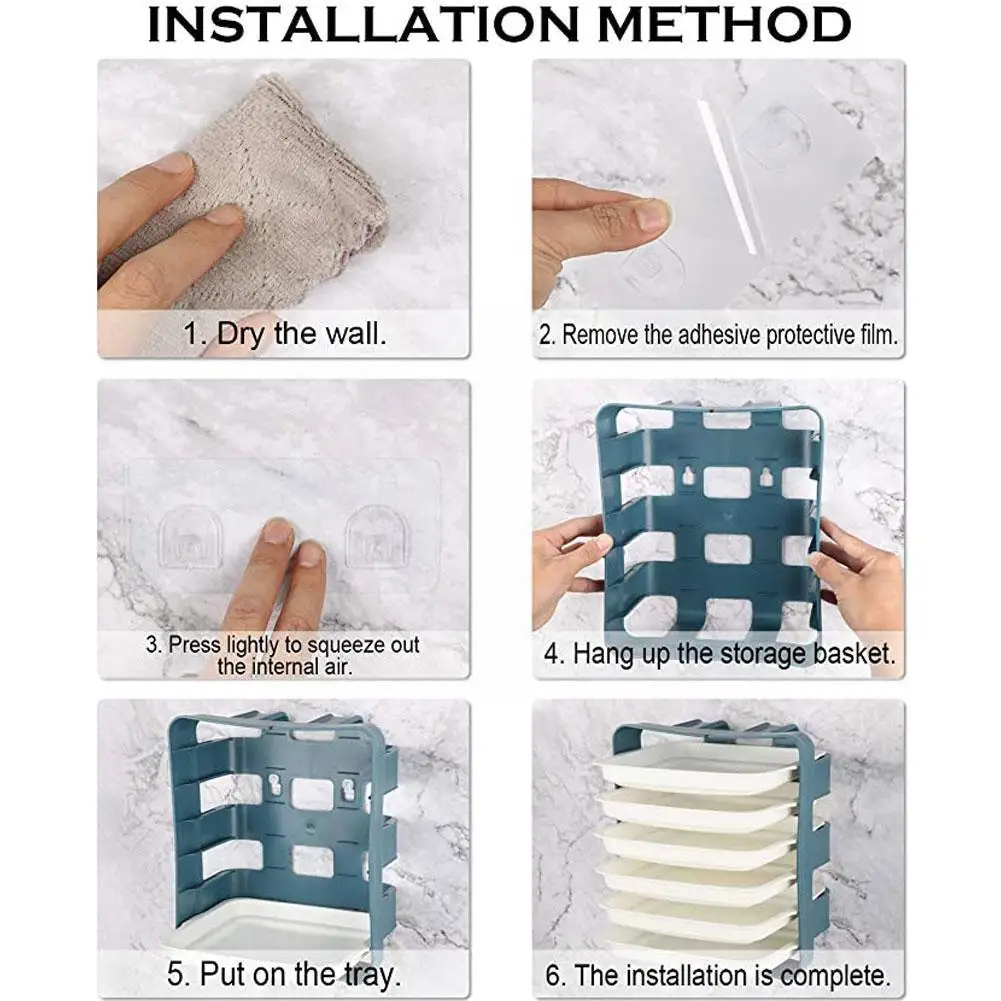 INSTALLATION METHOD

1. Dry the wall.

2. Remove the adhesive protective film.

3. Press lightly to squeeze out the internal air.

4. Hang up the storage basket.

5. Put on the tray.

6. The installation is complete.