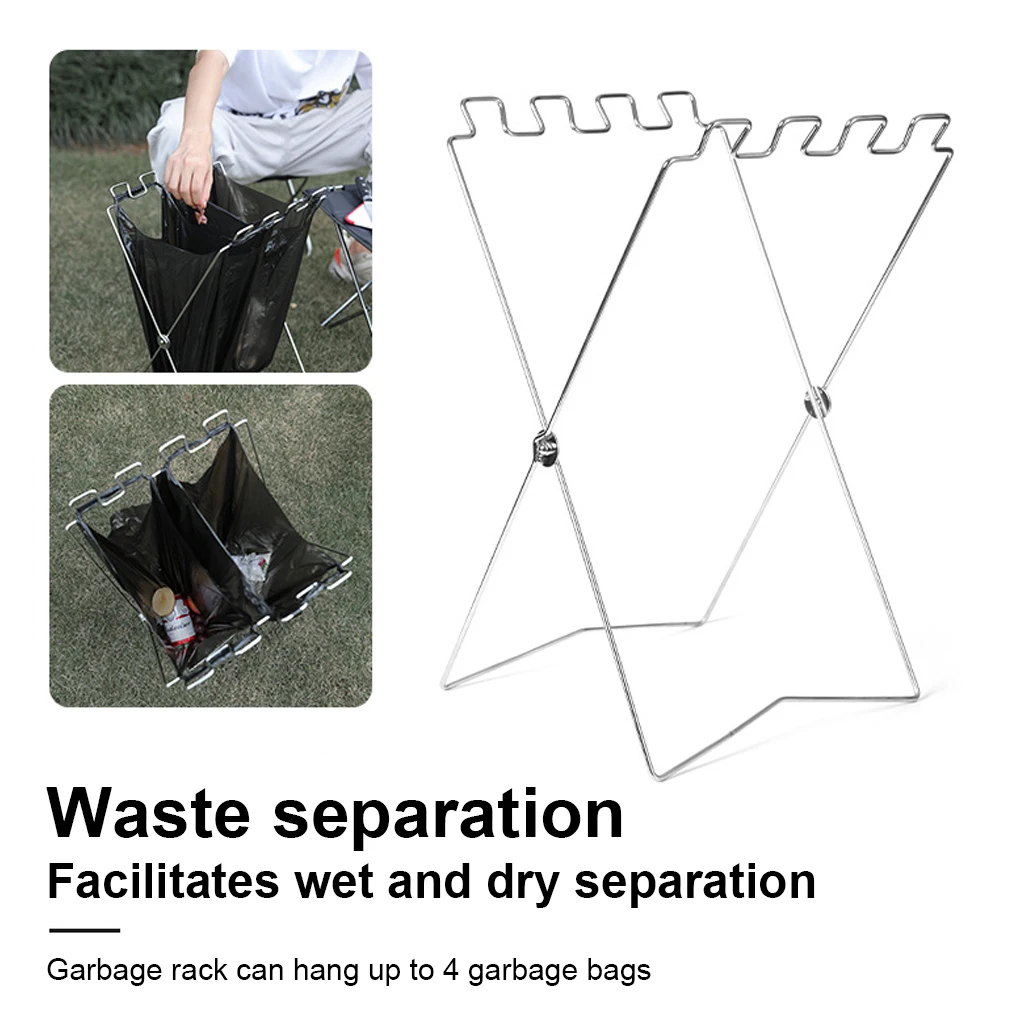 Waste separation
Facilitates wet and dry separation

Garbage rack can hang up to 4 garbage bags