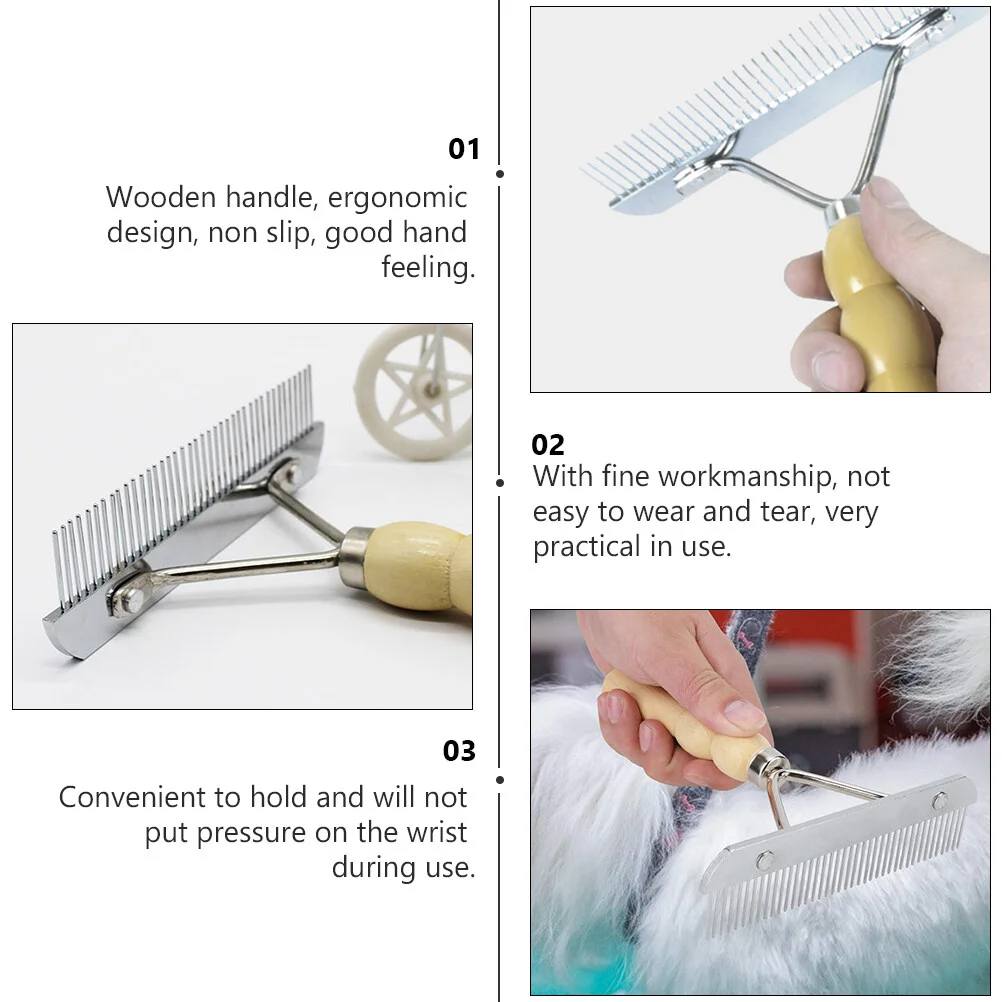 01
Wooden handle, ergonomic design, non slip, good hand feeling.

02
With fine workmanship, not easy to wear and tear, very practical in use.

03
Convenient to hold and will not put pressure on the wrist during use.