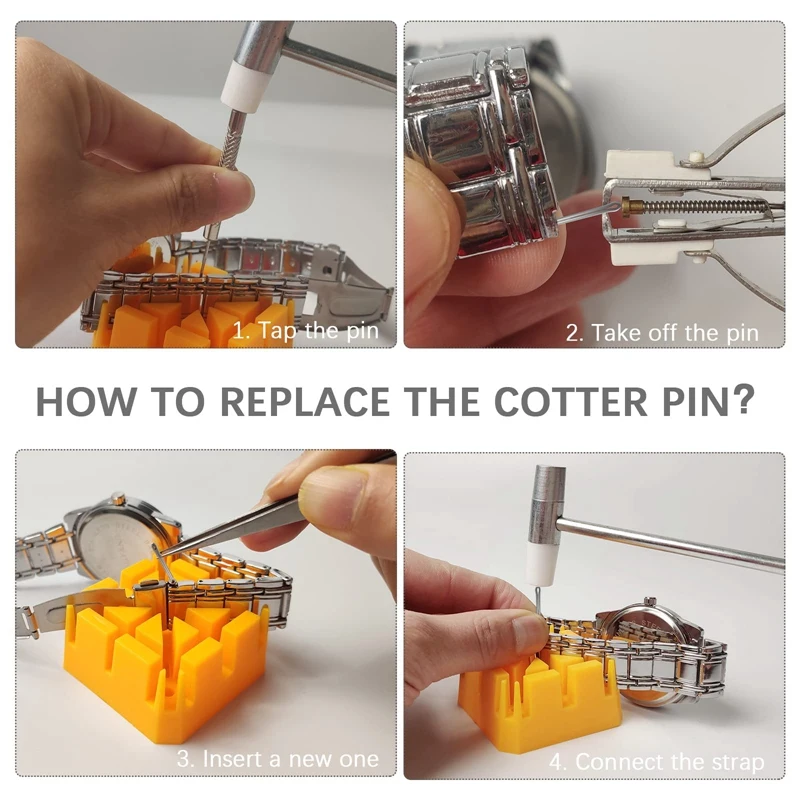 1. Tap the pin

2. Take off the pin

HOW TO REPLACE THE COTTER PIN?

3. Insert a new one

4. Connect the strap