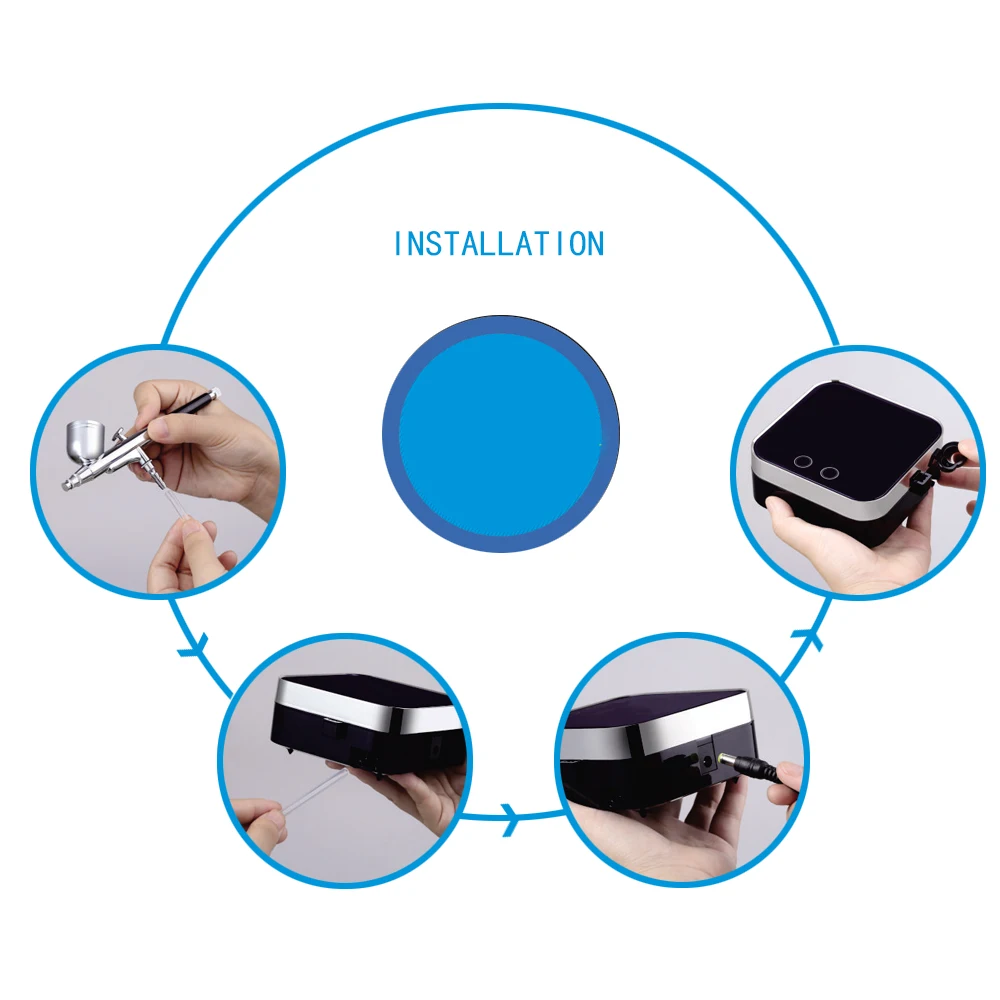 INSTALLATION