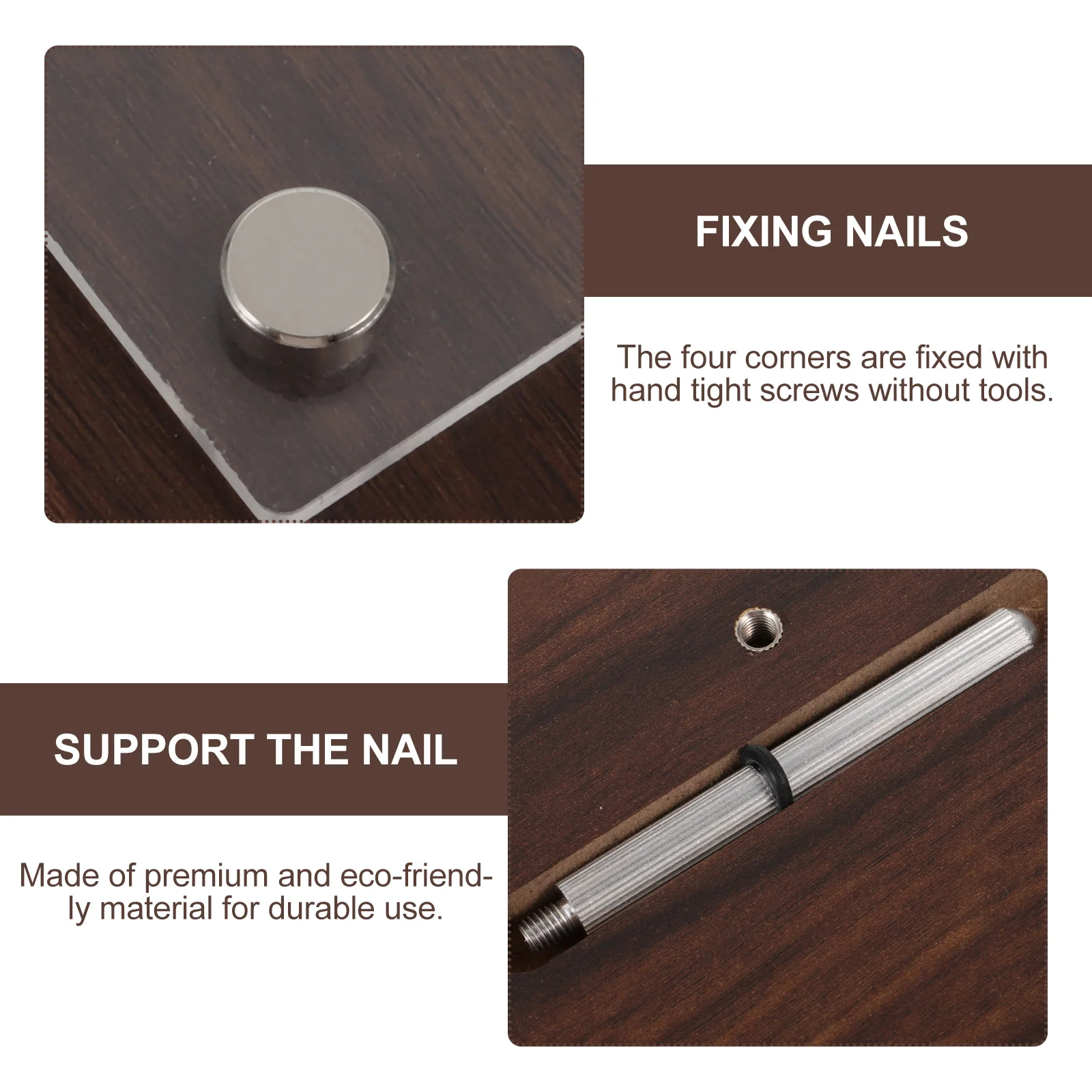 FIXING NAILS

The four corners are fixed with hand tight screws without tools.

SUPPORT THE NAIL

Made of premium and eco-friendly material for durable use.