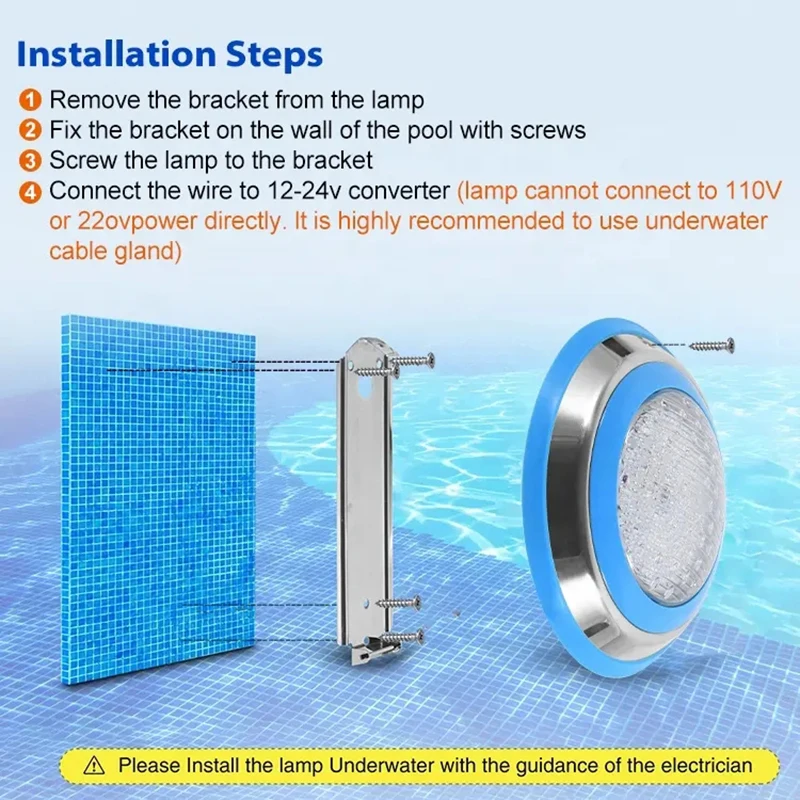 Installation Steps

1 Remove the bracket from the lamp
2 Fix the bracket on the wall of the pool with screws
3 Screw the lamp to the bracket
4 Connect the wire to 12-24v converter (lamp cannot connect to 110V or 22ovpower directly. It is highly recommended to use underwater cable gland)

⚠ Please Install the lamp Underwater with the guidance of the electrician