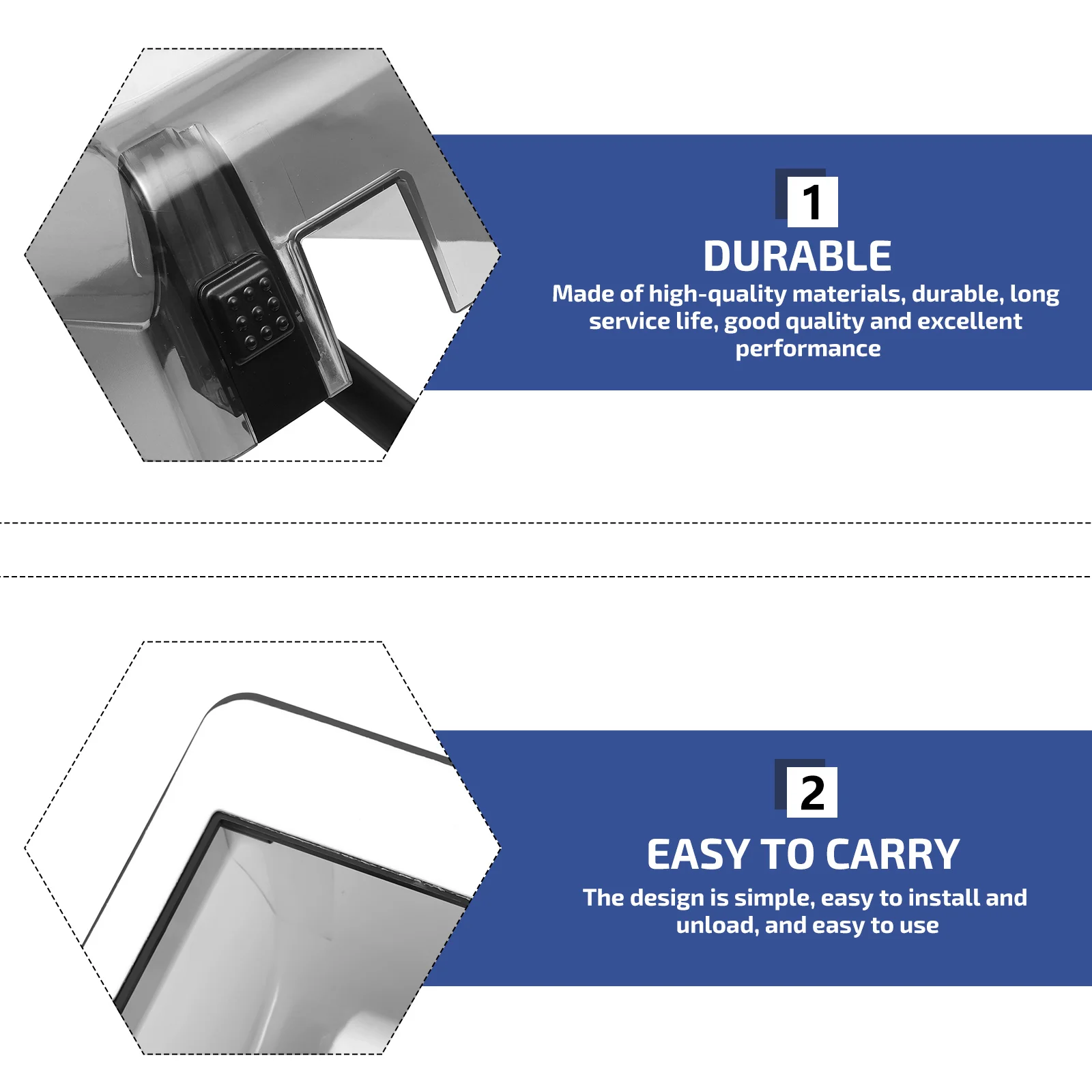 1
DURABLE
Made of high-quality materials, durable, long service life, good quality and excellent performance

2
EASY TO CARRY
The design is simple, easy to install and unload, and easy to use