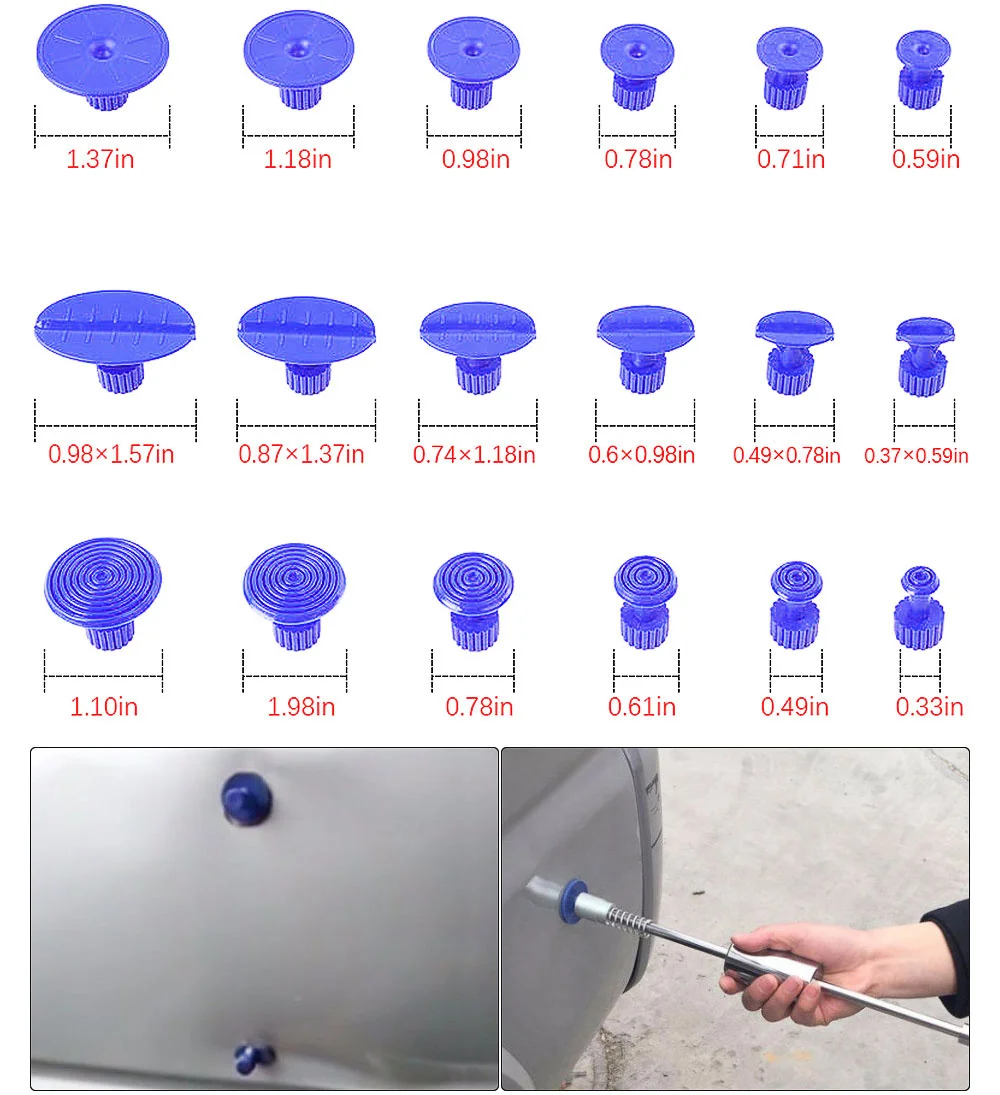 1.37in 1.18in 0.98in 0.78in 0.71in 0.59in

0.98×1.57in 0.87×1.37in 0.74×1.18in 0.6×0.98in 0.49×0.78in 0.37×0.59in

1.10in 1.98in 0.78in 0.61in 0.49in 0.33in