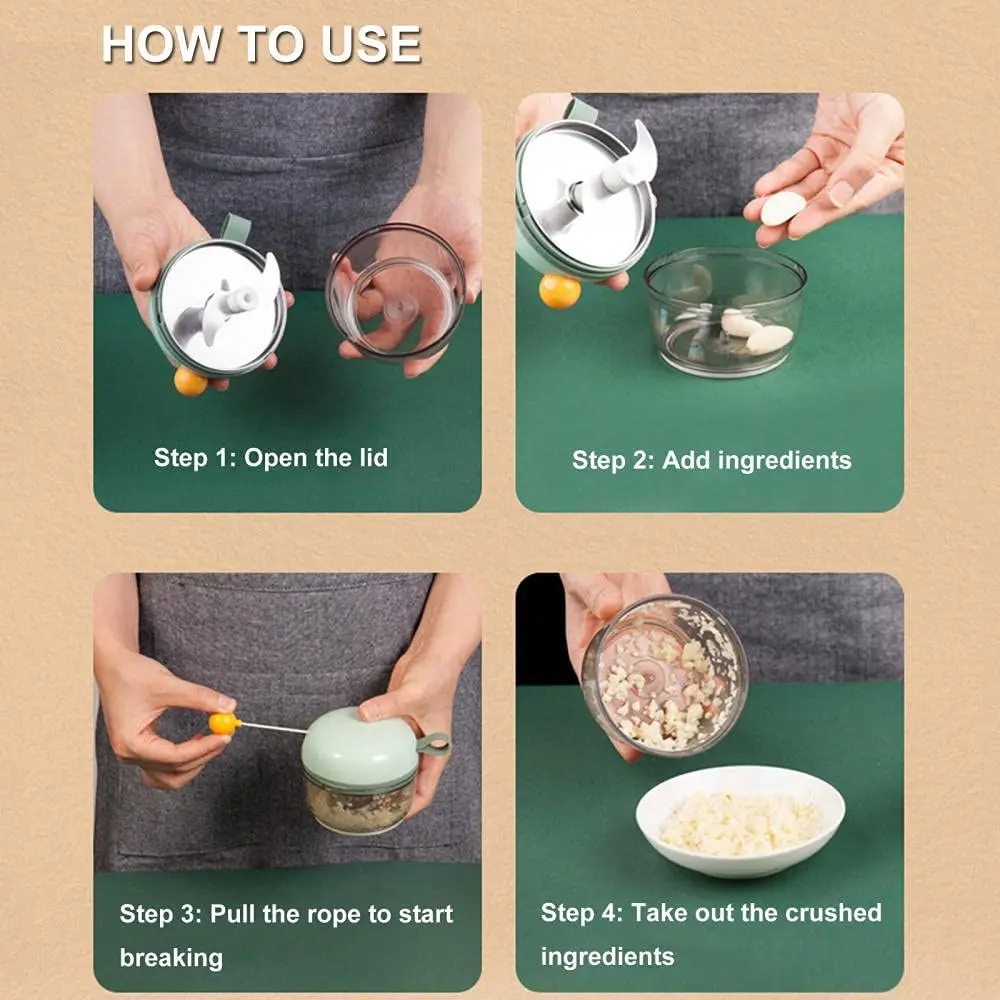 HOW TO USE

Step 1: Open the lid

Step 2: Add ingredients

Step 3: Pull the rope to start breaking

Step 4: Take out the crushed ingredients