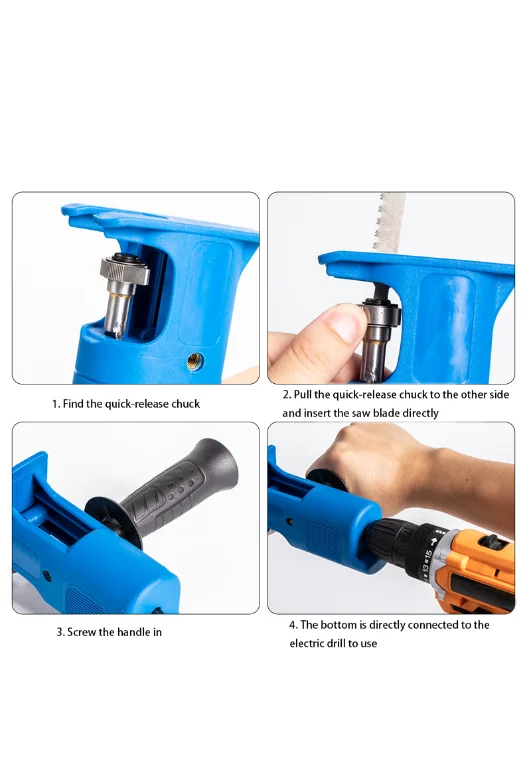 1. Find the quick-release chuck

2. Pull the quick-release chuck to the other side and insert the saw blade directly

3. Screw the handle in

4. The bottom is directly connected to the electric drill to use