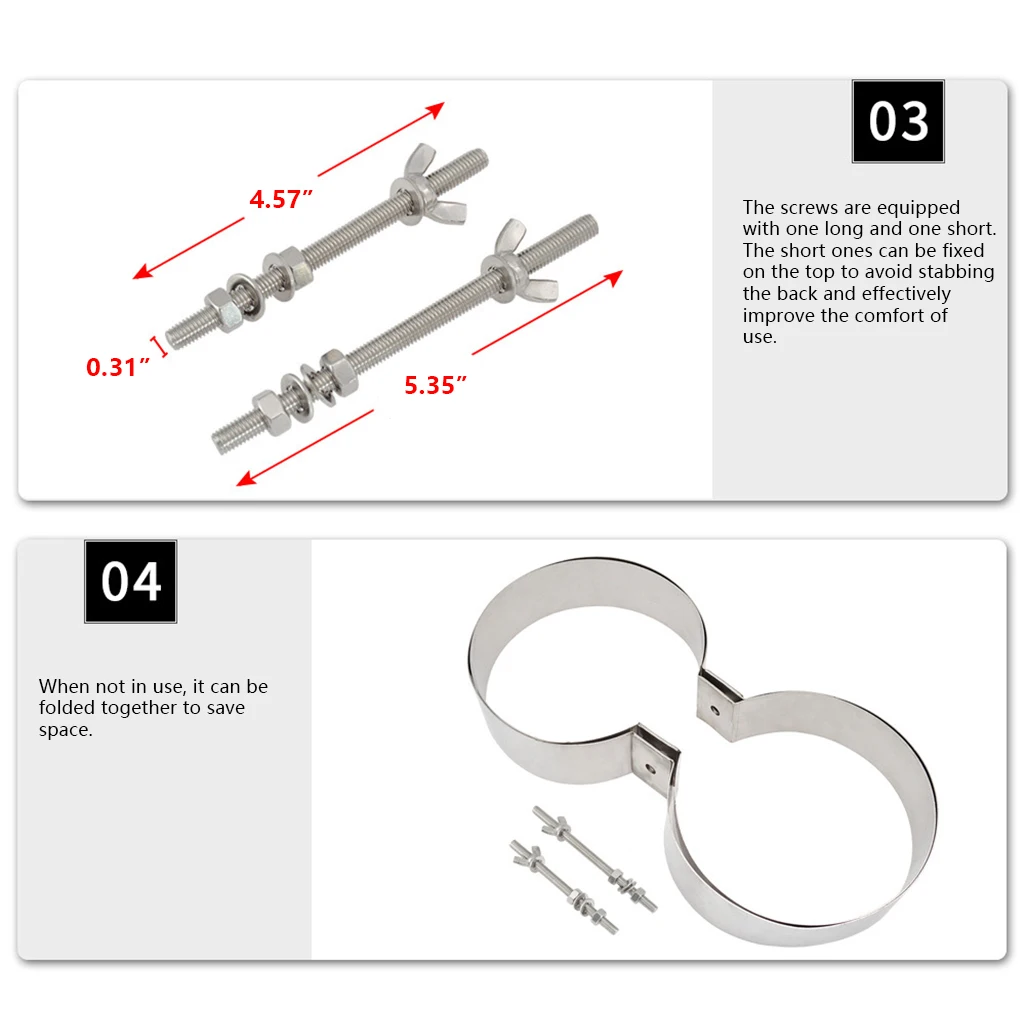 4.57″

0.31″

5.35″

03

The screws are equipped with one long and one short. The short ones can be fixed on the top to avoid stabbing the back and effectively improve the comfort of use.

04

When not in use, it can be folded together to save space.