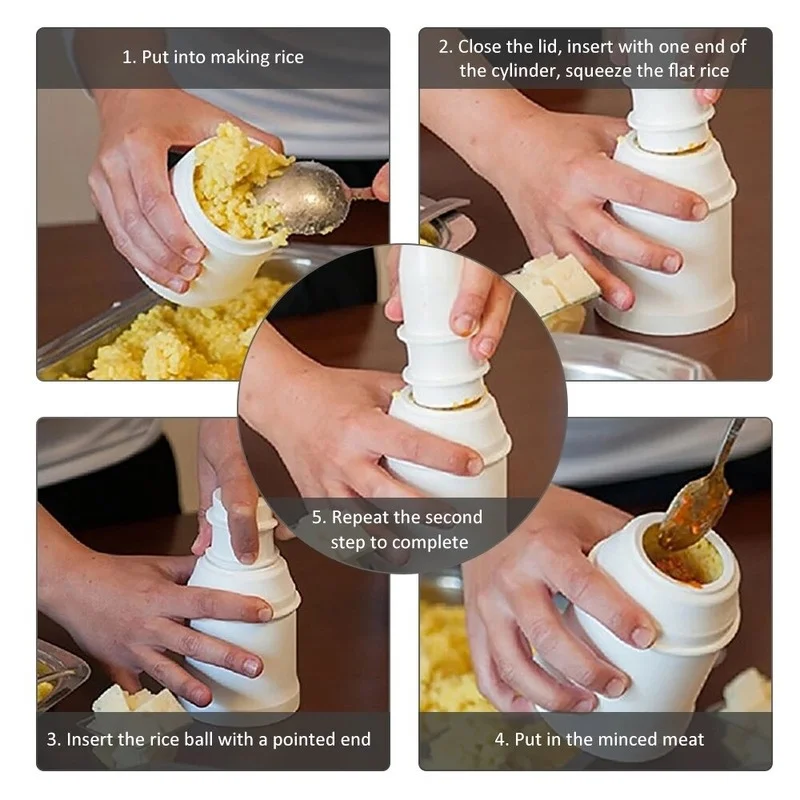 1. Put into making rice

2. Close the lid, insert with one end of the cylinder, squeeze the flat rice

5. Repeat the second step to complete

3. Insert the rice ball with a pointed end

4. Put in the minced meat