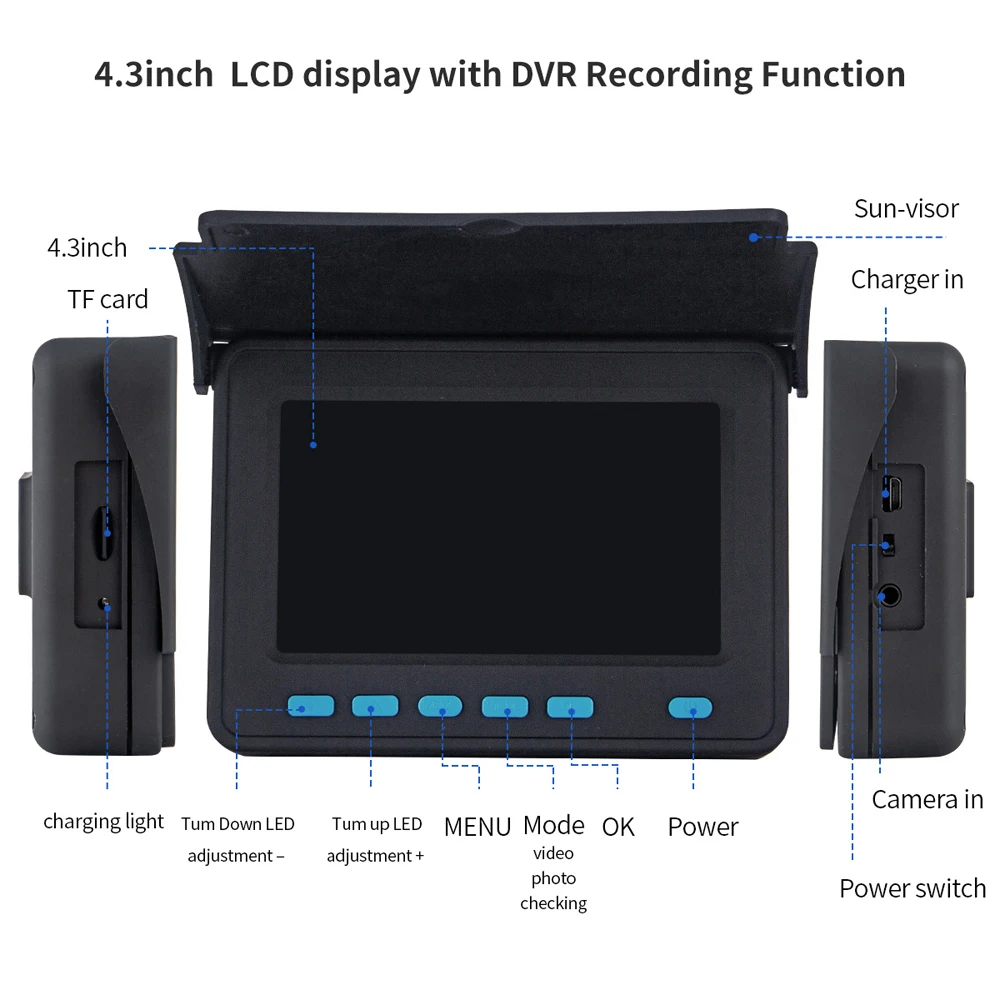 4.3inch LCD display with DVR Recording Function

4.3inch

TF card

Sun-visor

Charger in

charging light

Tum Down LED adjustment –

Tum up LED adjustment +

MENU

Mode
video
photo
checking

OK

Power

Camera in

Power switch