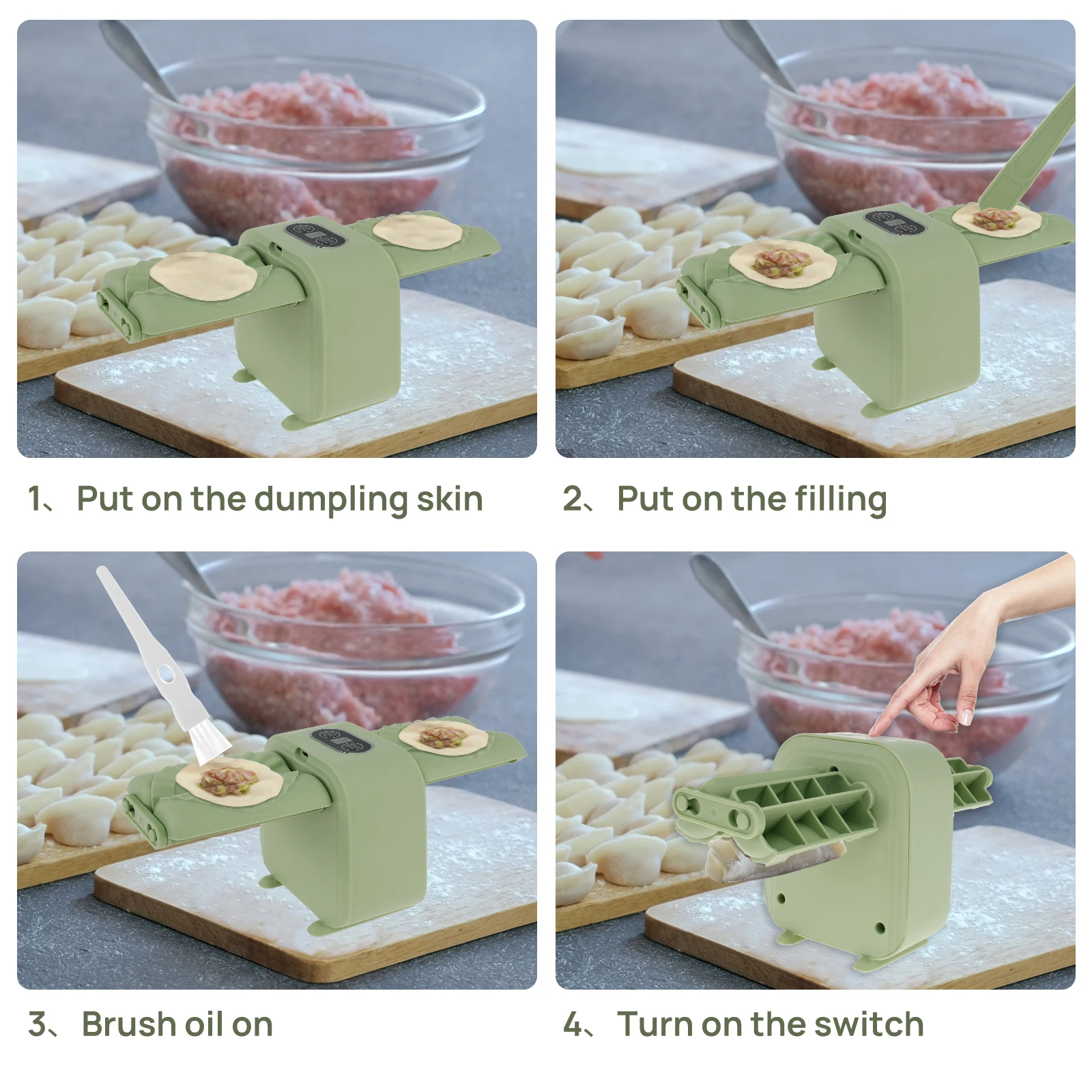 1、Put on the dumpling skin

2、Put on the filling

3、Brush oil on

4、Turn on the switch