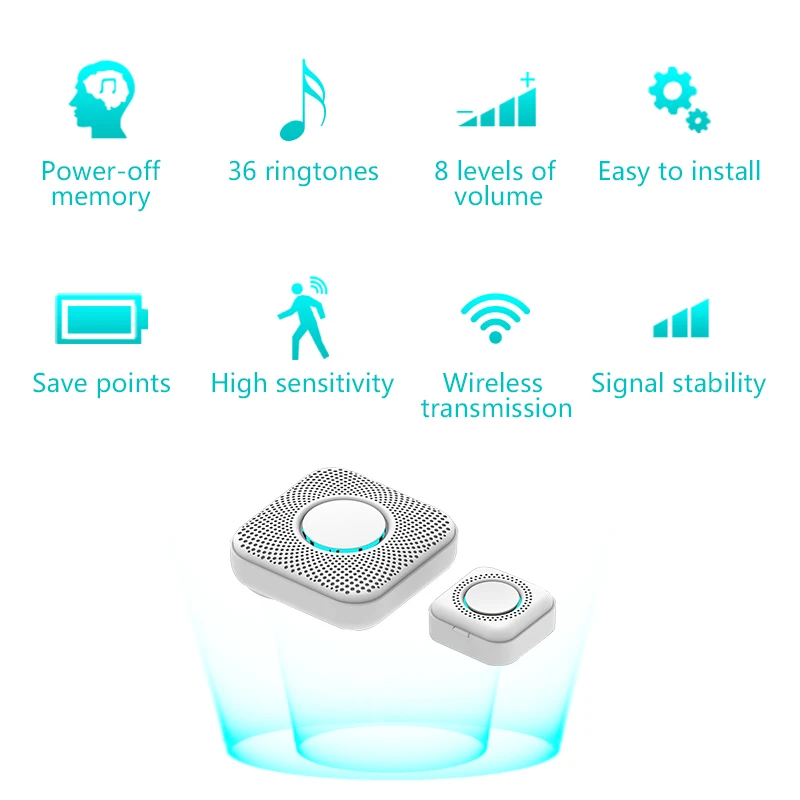 Power-off memory

36 ringtones

8 levels of volume

Easy to install

Save points

High sensitivity

Wireless transmission

Signal stability