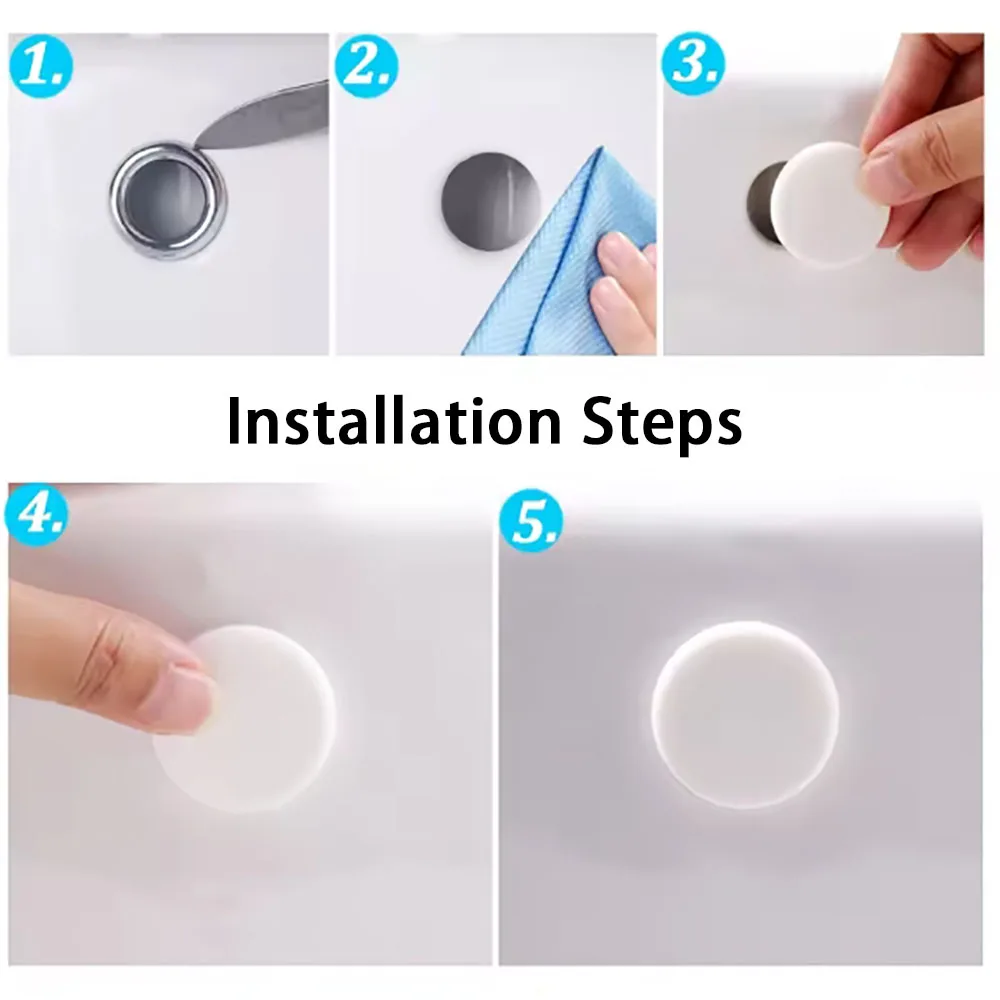 1.

2.

3.

Installation Steps

4.

5.