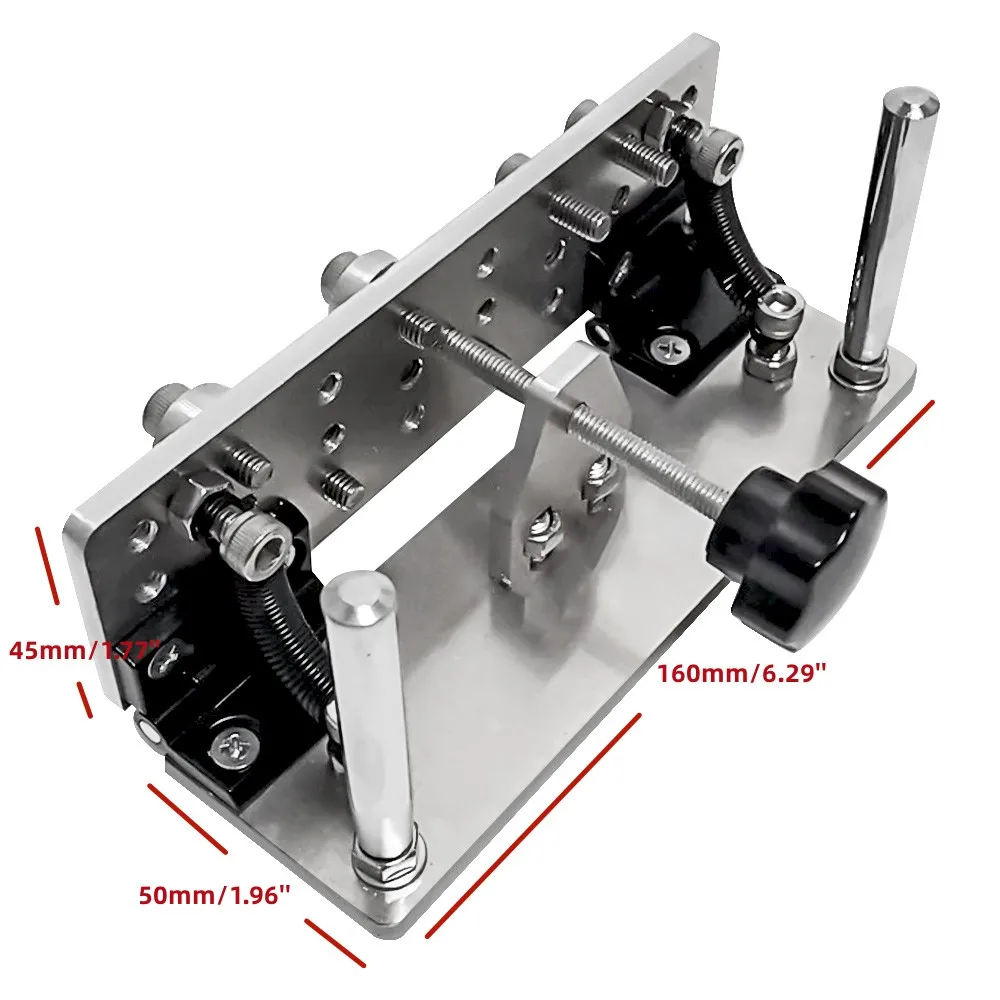 45mm/1.77"

160mm/6.29"

50mm/1.96"