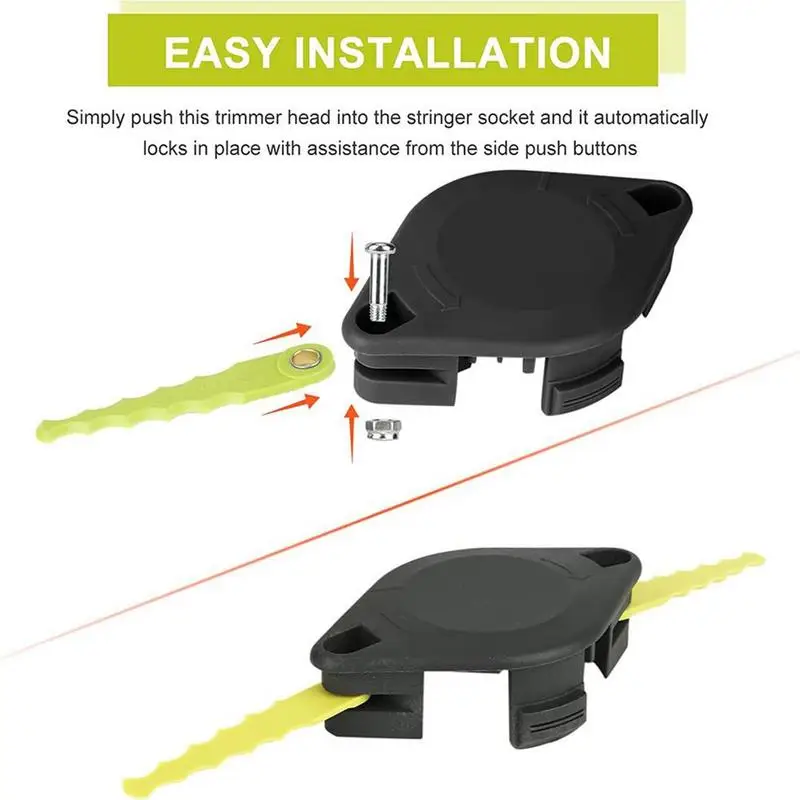 EASY INSTALLATION

Simply push this trimmer head into the stringer socket and it automatically locks in place with assistance from the side push buttons