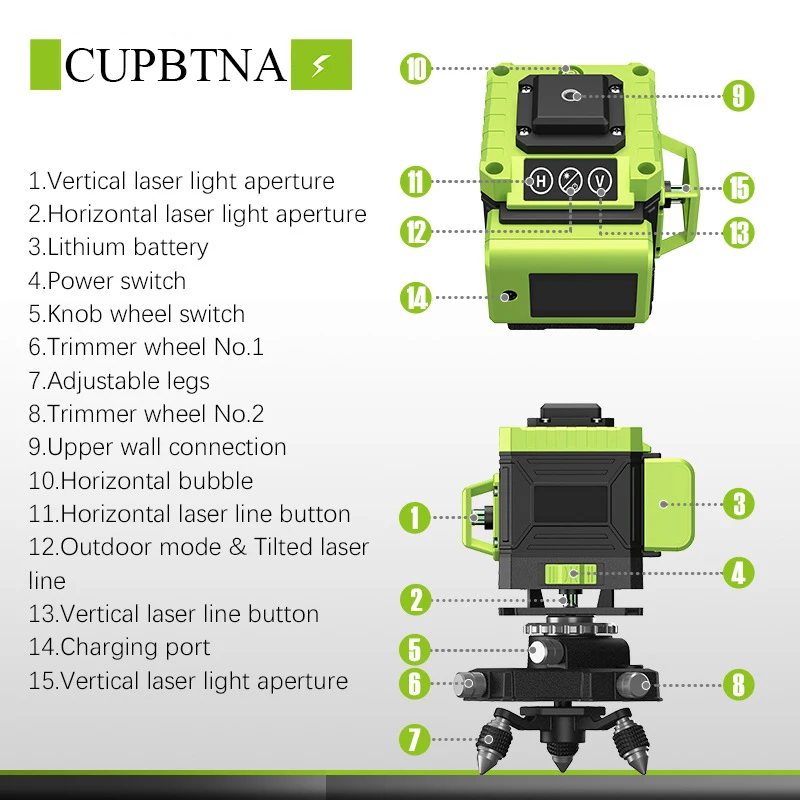 CUPBTNA

1.Vertical laser light aperture
2.Horizontal laser light aperture
3.Lithium battery
4.Power switch
5.Knob wheel switch
6.Trimmer wheel No.1
7.Adjustable legs
8.Trimmer wheel No.2
9.Upper wall connection
10.Horizontal bubble
11.Horizontal laser line button
12.Outdoor mode & Tilted laser line
13.Vertical laser line button
14.Charging port
15.Vertical laser light aperture

10
9
11
H
V
15
12
13
14
1
3
4
2
5
6
8
7