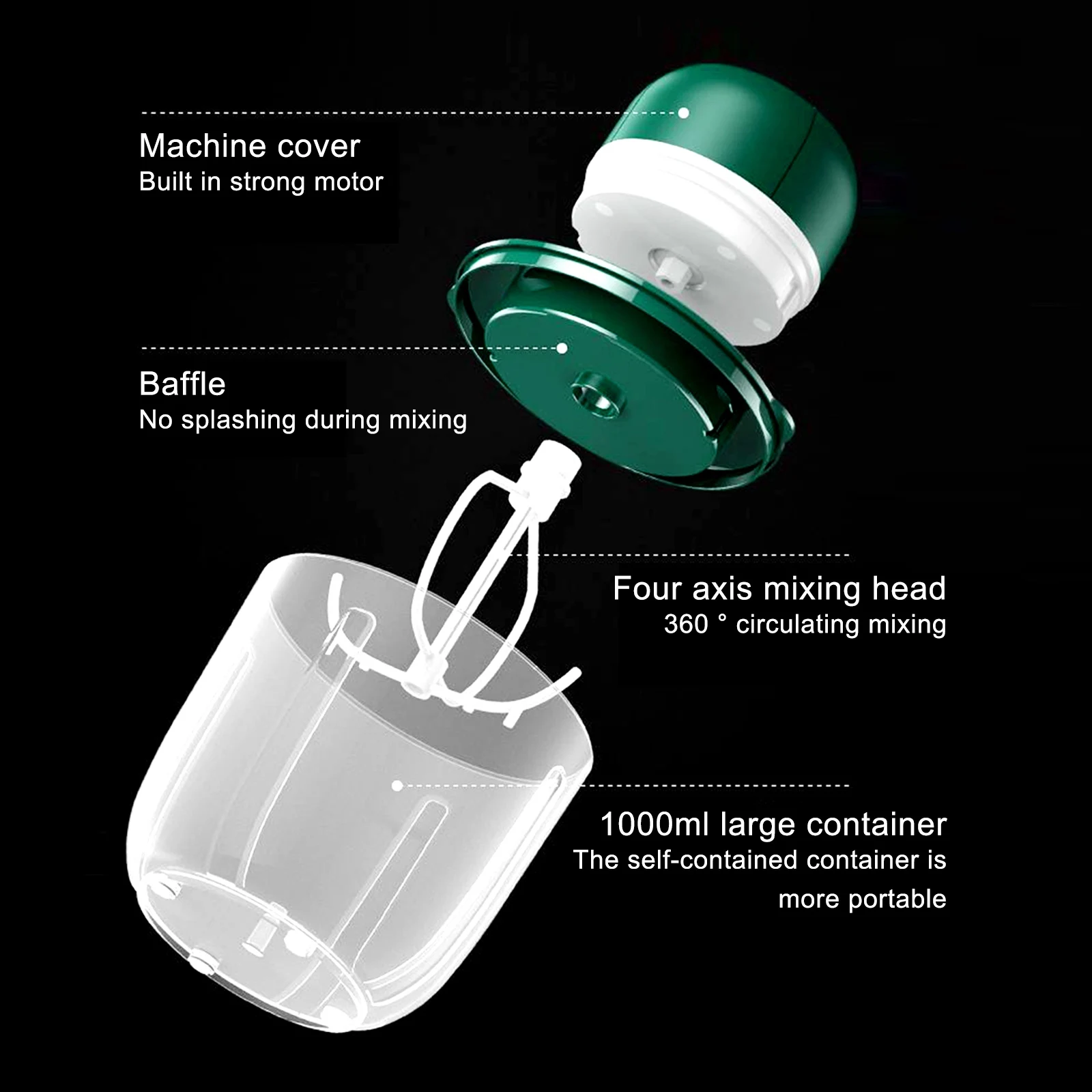 Machine cover
Built in strong motor

Baffle
No splashing during mixing

Four axis mixing head
360 ° circulating mixing

1000ml large container
The self-contained container is more portable