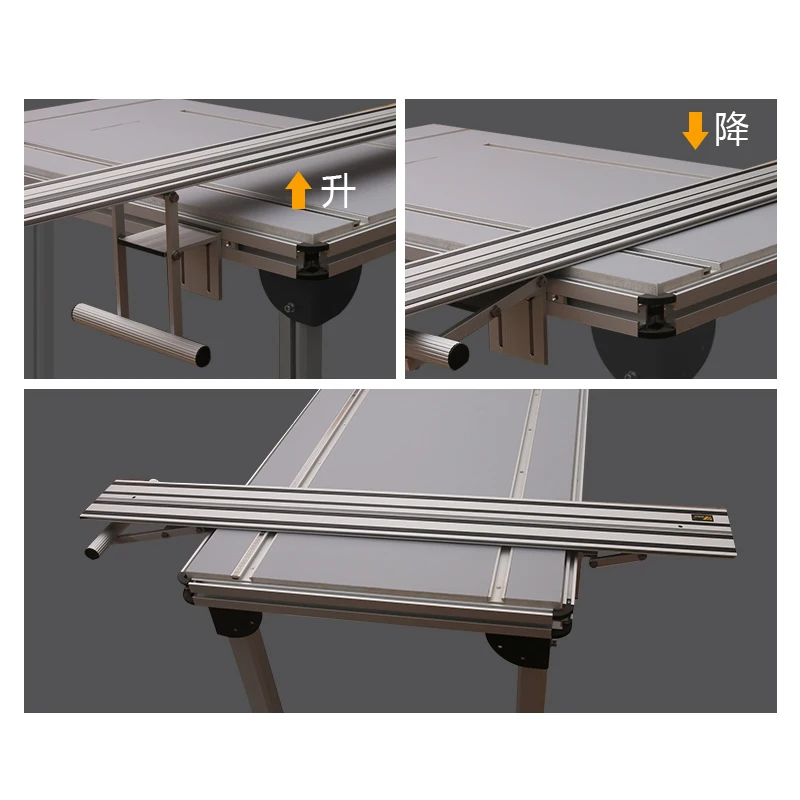 升

降