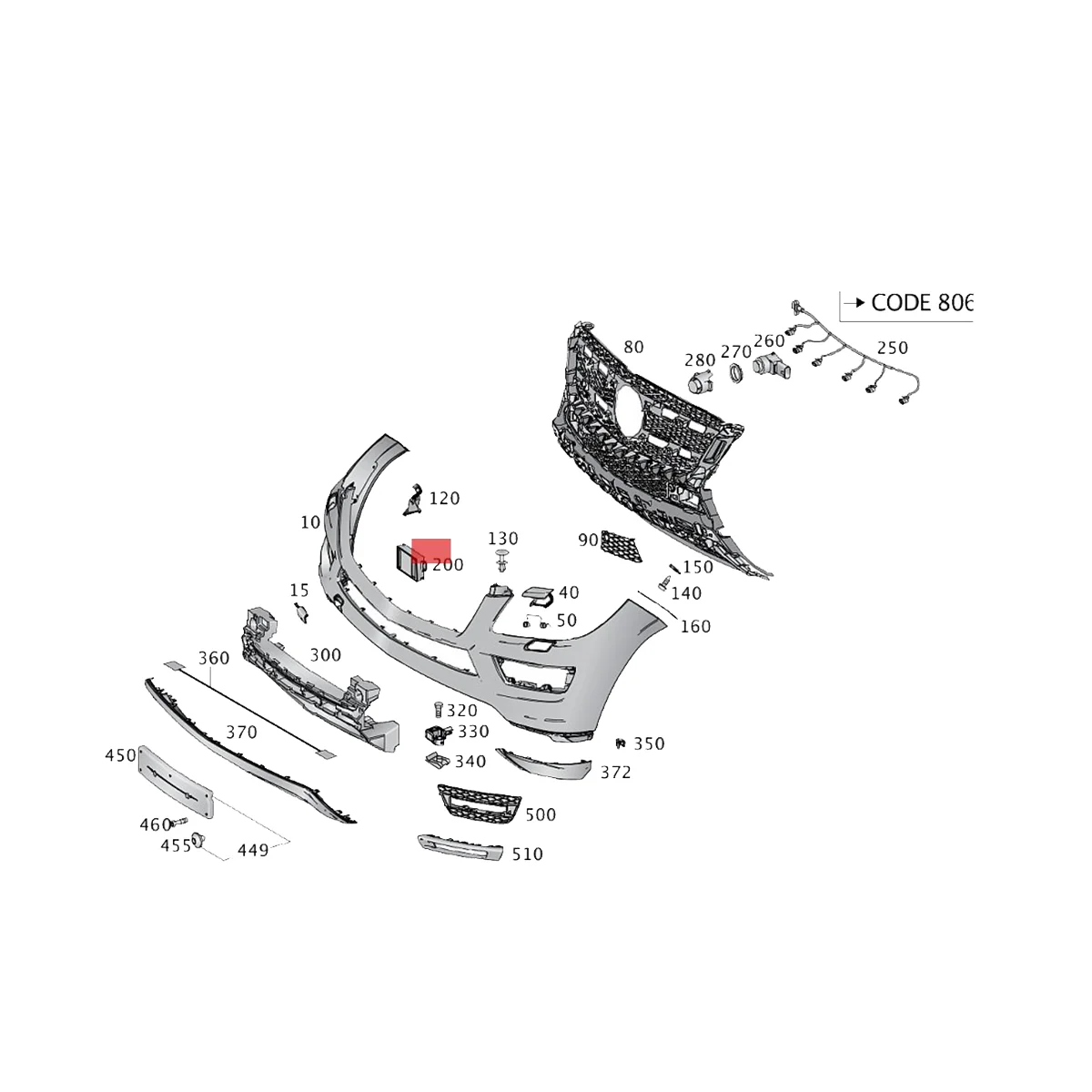 CODE 806
80
280
270
260
250
120
10
130
90
200
150
140
15
40
50
160
360
300
320
330
350
370
340
372
450
500
460
455
449
510