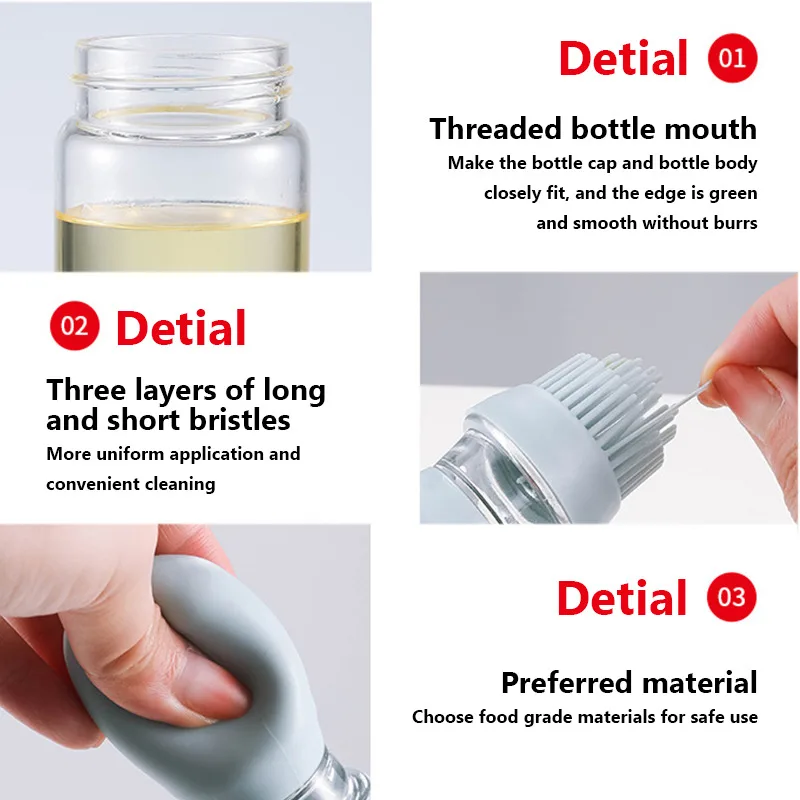 Detial 01

Threaded bottle mouth

Make the bottle cap and bottle body closely fit, and the edge is green and smooth without burrs

02 Detial

Three layers of long and short bristles

More uniform application and convenient cleaning

Detial 03

Preferred material

Choose food grade materials for safe use