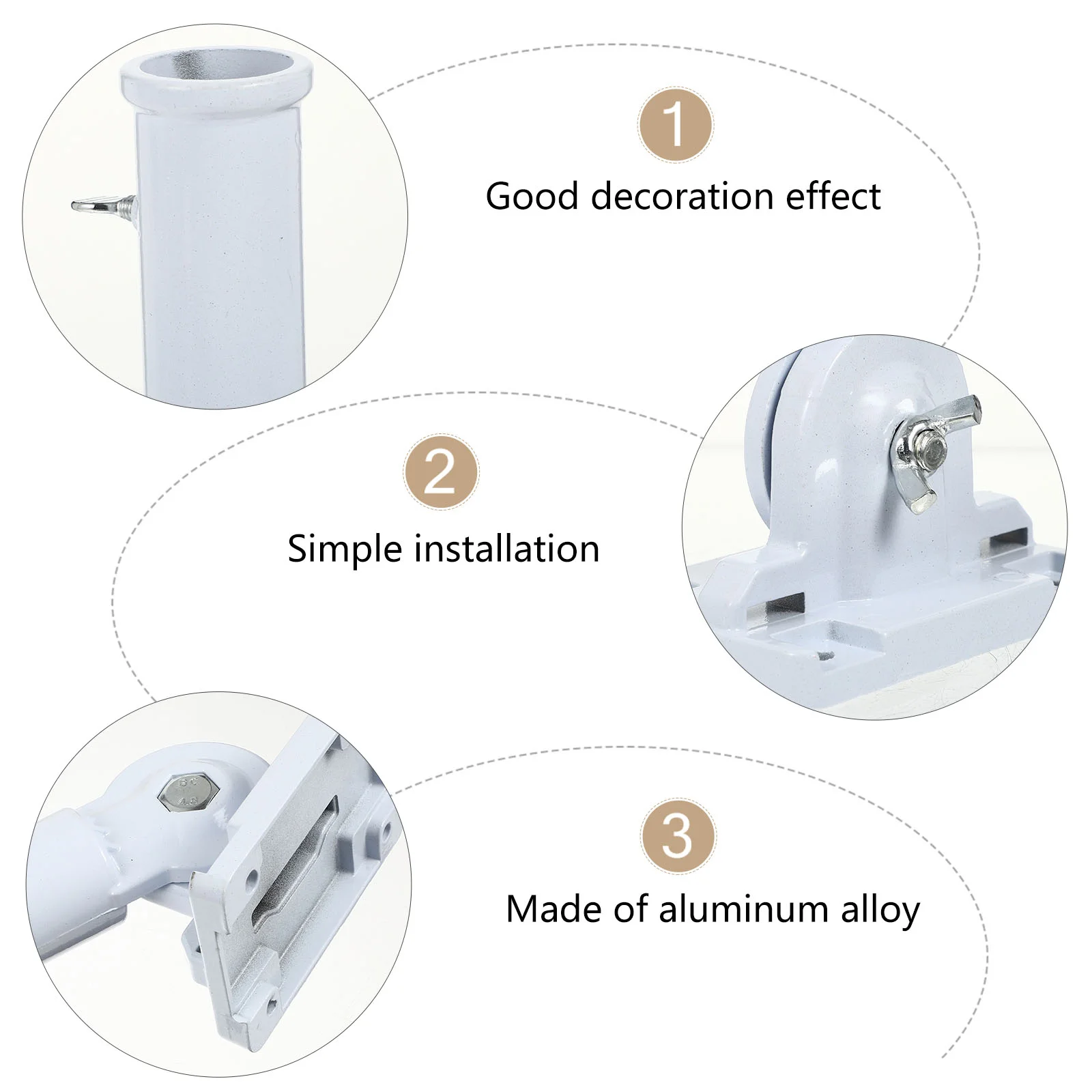 1

Good decoration effect

2

Simple installation

3

Made of aluminum alloy