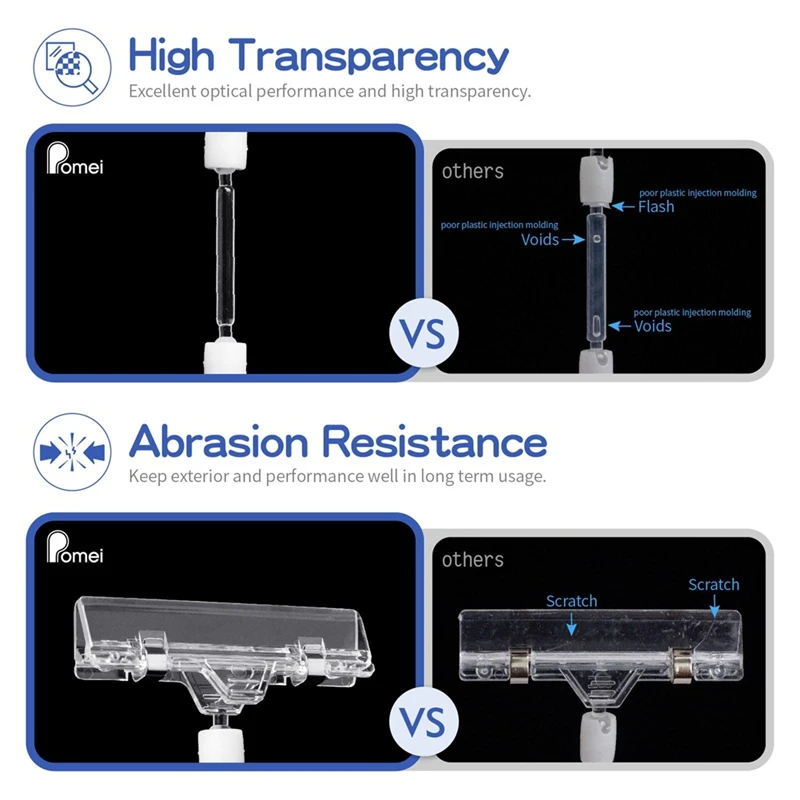 High Transparency
Excellent optical performance and high transparency.

Pomei

VS

others
poor plastic injection molding
Flash
poor plastic injection molding
Voids
poor plastic injection molding
Voids

Abrasion Resistance
Keep exterior and performance well in long term usage.

Pomei

VS

others
Scratch
Scratch