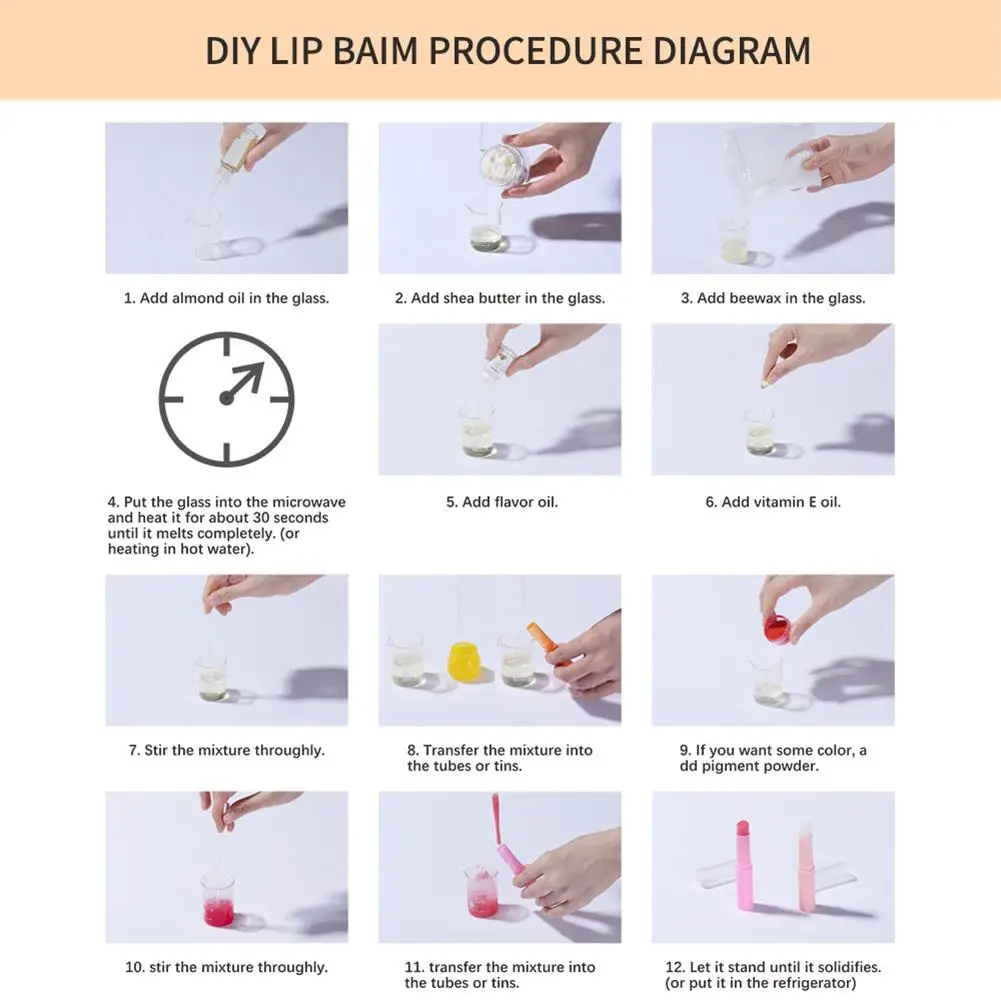 DIY LIP BAIM PROCEDURE DIAGRAM

1. Add almond oil in the glass.

2. Add shea butter in the glass.

3. Add beewax in the glass.

4. Put the glass into the microwave and heat it for about 30 seconds until it melts completely. (or heating in hot water).

5. Add flavor oil.

6. Add vitamin E oil.

7. Stir the mixture throughly.

8. Transfer the mixture into the tubes or tins.

9. If you want some color, a dd pigment powder.

10. stir the mixture throughly.

11. transfer the mixture into the tubes or tins.

12. Let it stand until it solidifies. (or put it in the refrigerator)