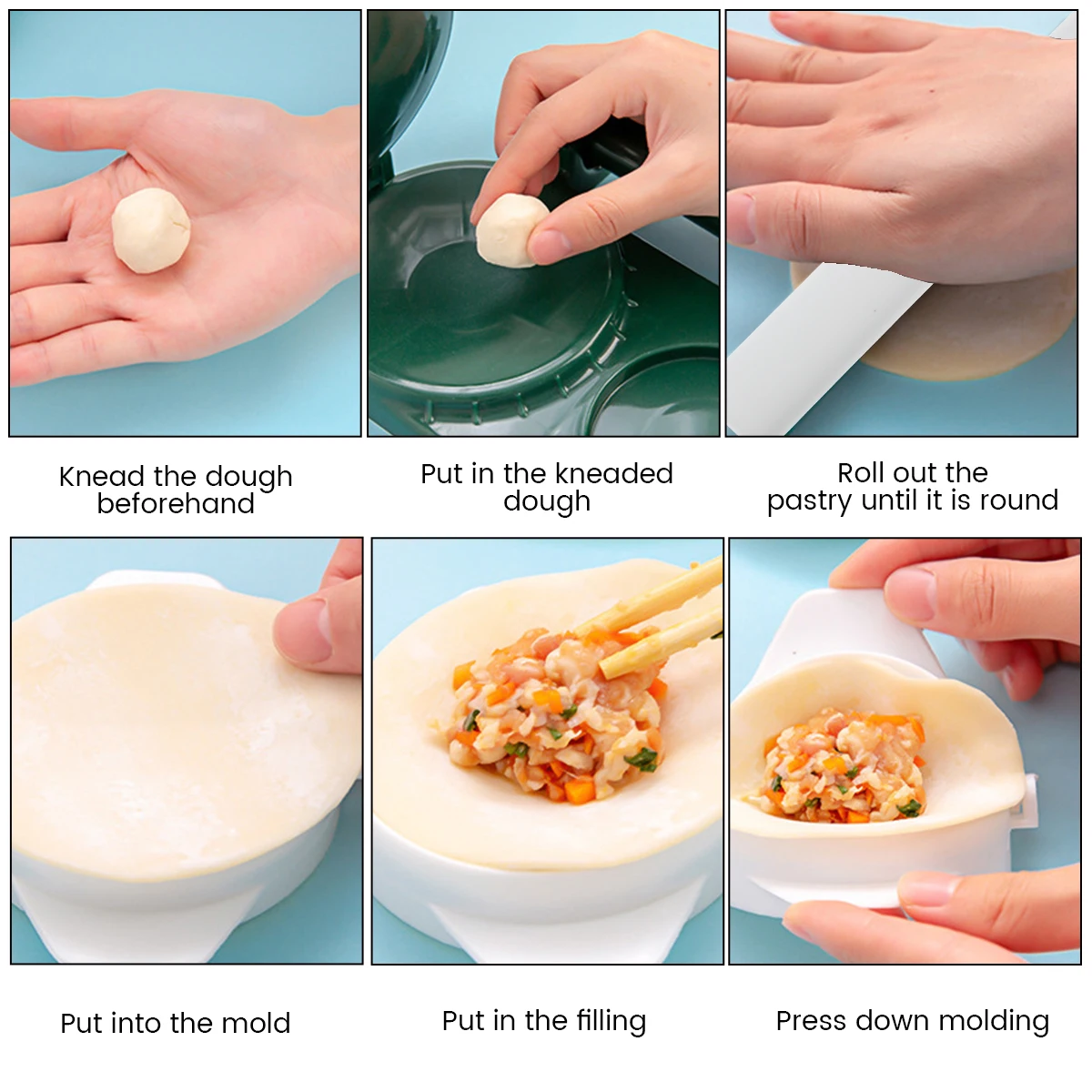 Knead the dough beforehand

Put in the kneaded dough

Roll out the pastry until it is round

Put into the mold

Put in the filling

Press down molding