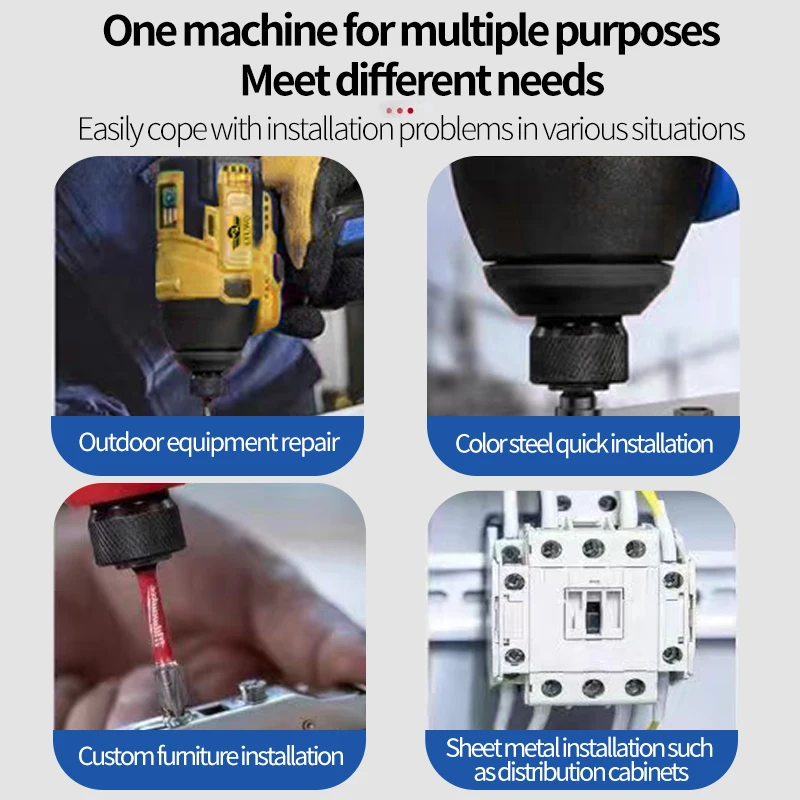 One machine for multiple purposes
Meet different needs

Easily cope with installation problems in various situations

Outdoor equipment repair

Color steel quick installation

Custom furniture installation

Sheet metal installation such as distribution cabinets