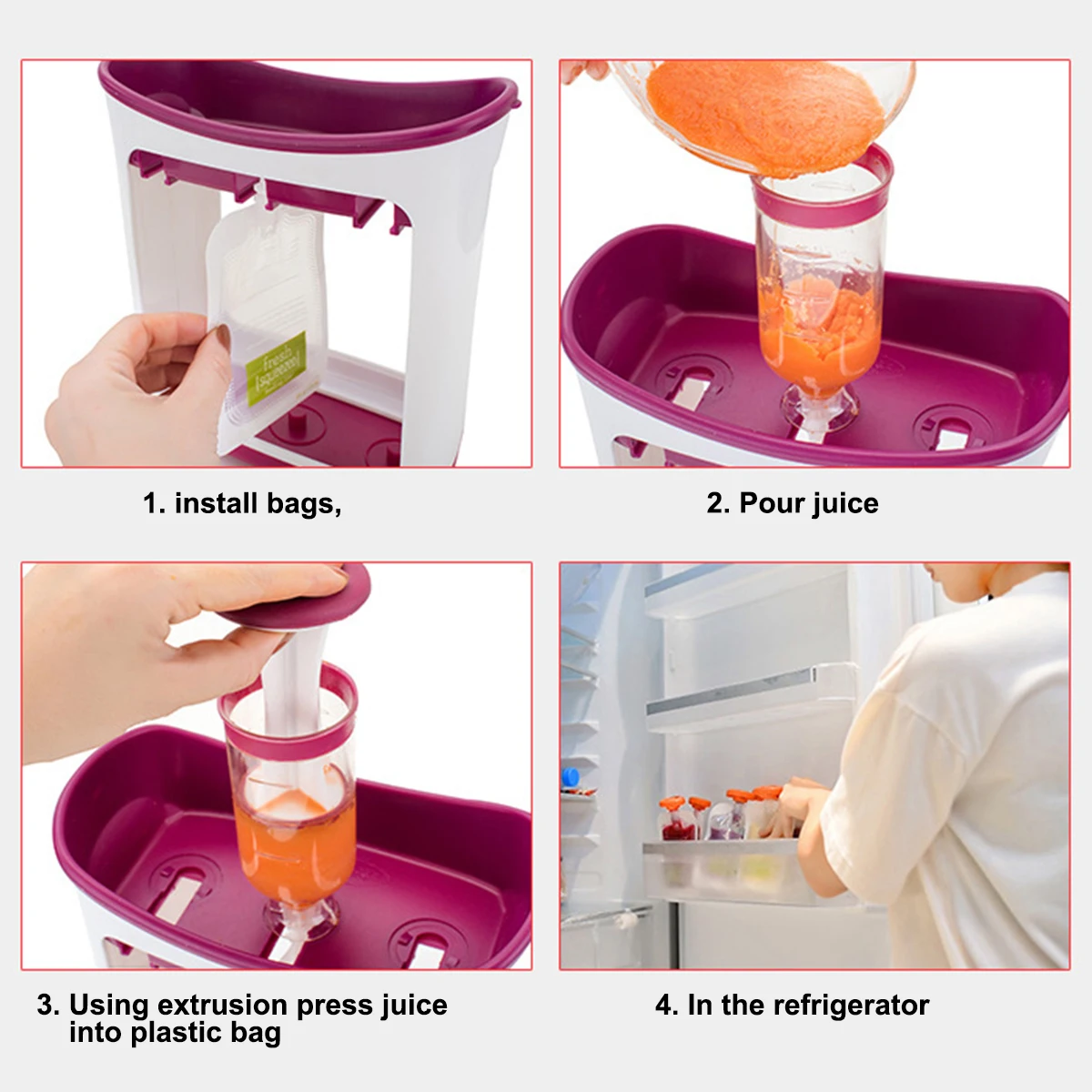 fresh squeezed

1. install bags,

2. Pour juice

3. Using extrusion press juice into plastic bag

4. In the refrigerator