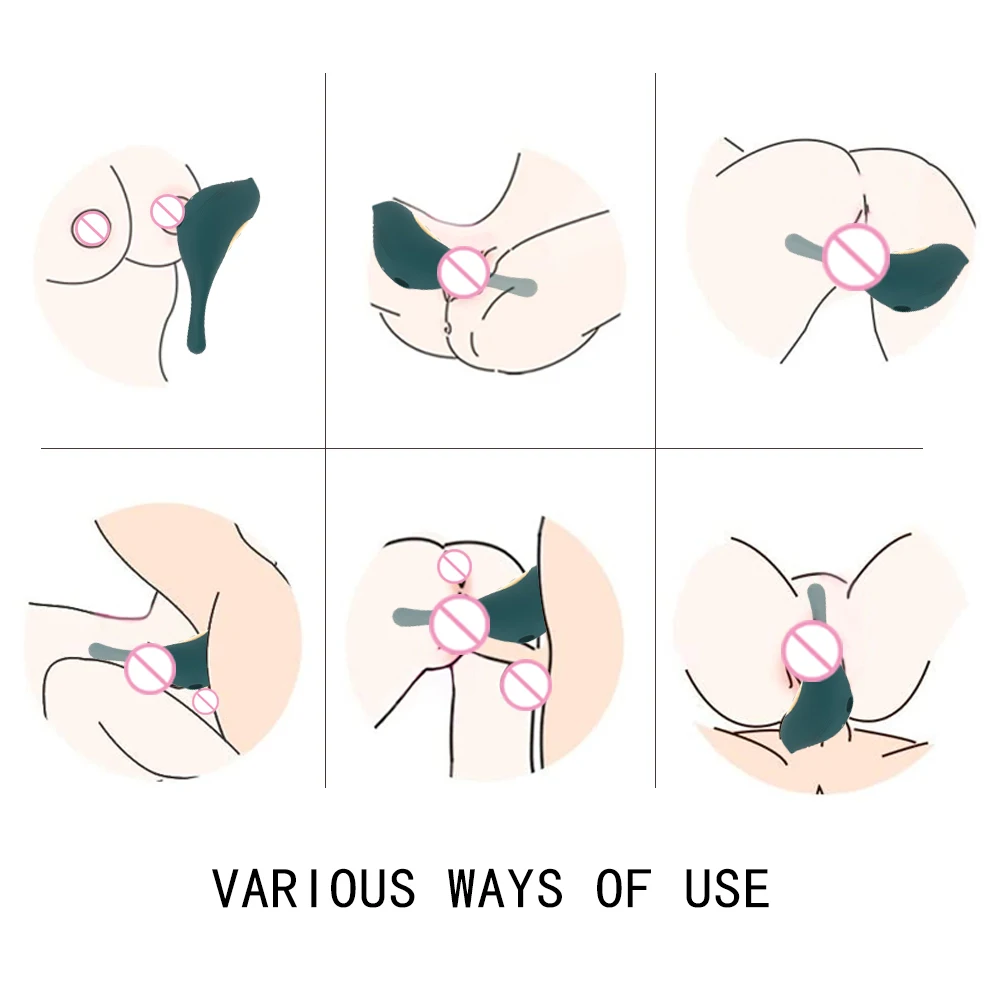 VARIOUS WAYS OF USE