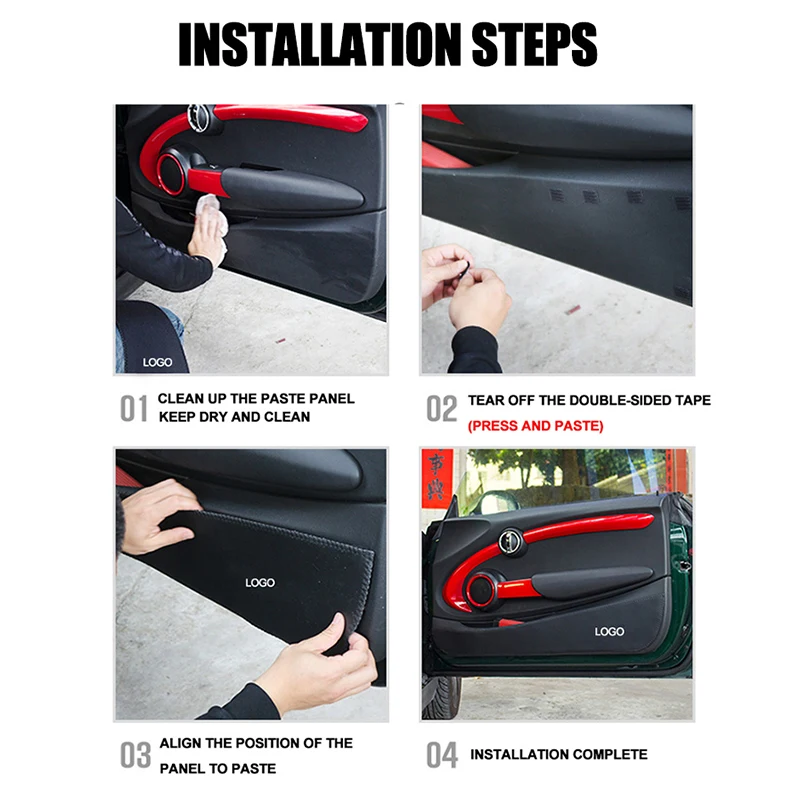 INSTALLATION STEPS

LOGO

01 CLEAN UP THE PASTE PANEL
KEEP DRY AND CLEAN

02 TEAR OFF THE DOUBLE-SIDED TAPE
(PRESS AND PASTE)

LOGO

LOGO

03 ALIGN THE POSITION OF THE
PANEL TO PASTE

04 INSTALLATION COMPLETE