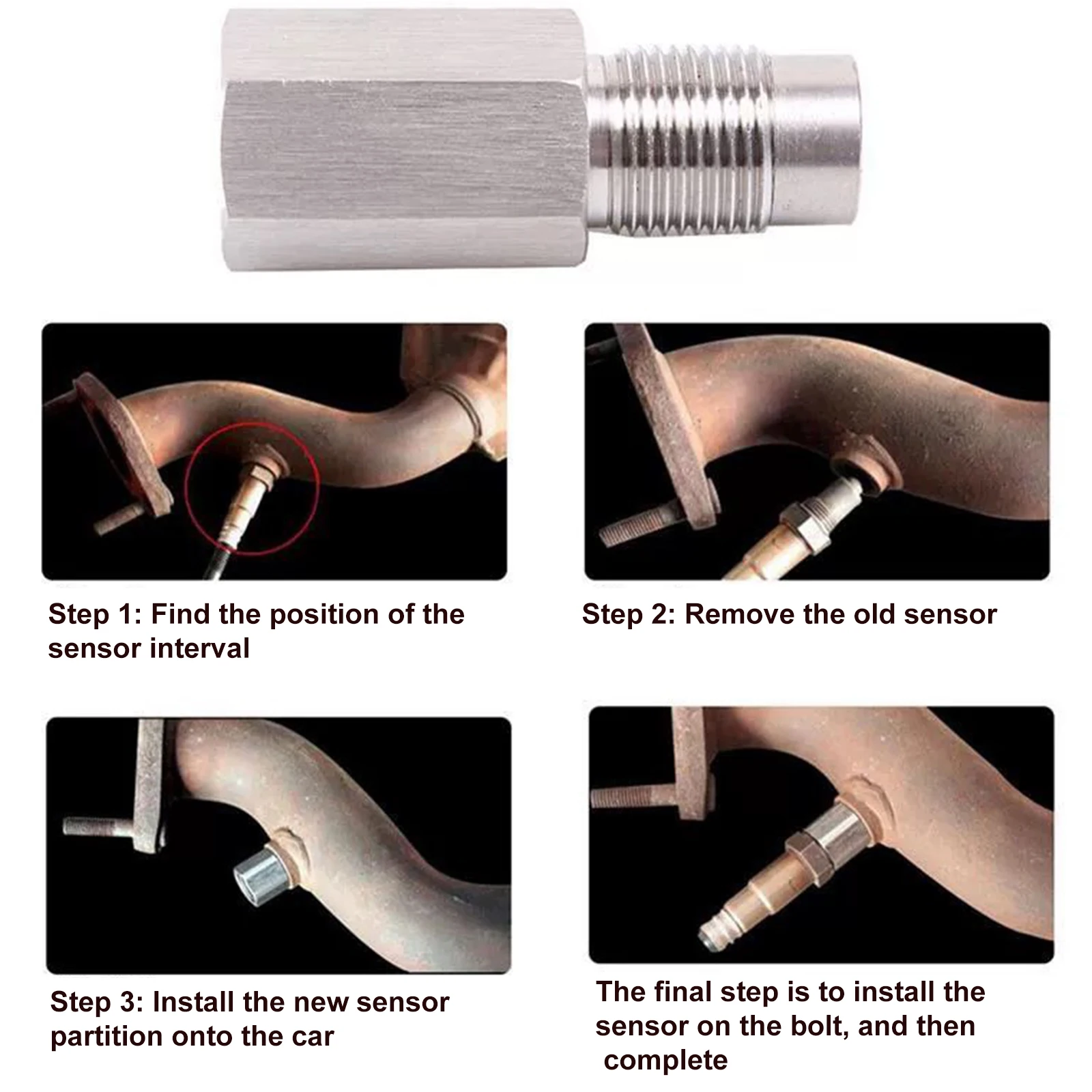 Step 1: Find the position of the sensor interval

Step 2: Remove the old sensor

Step 3: Install the new sensor partition onto the car

The final step is to install the sensor on the bolt, and then complete