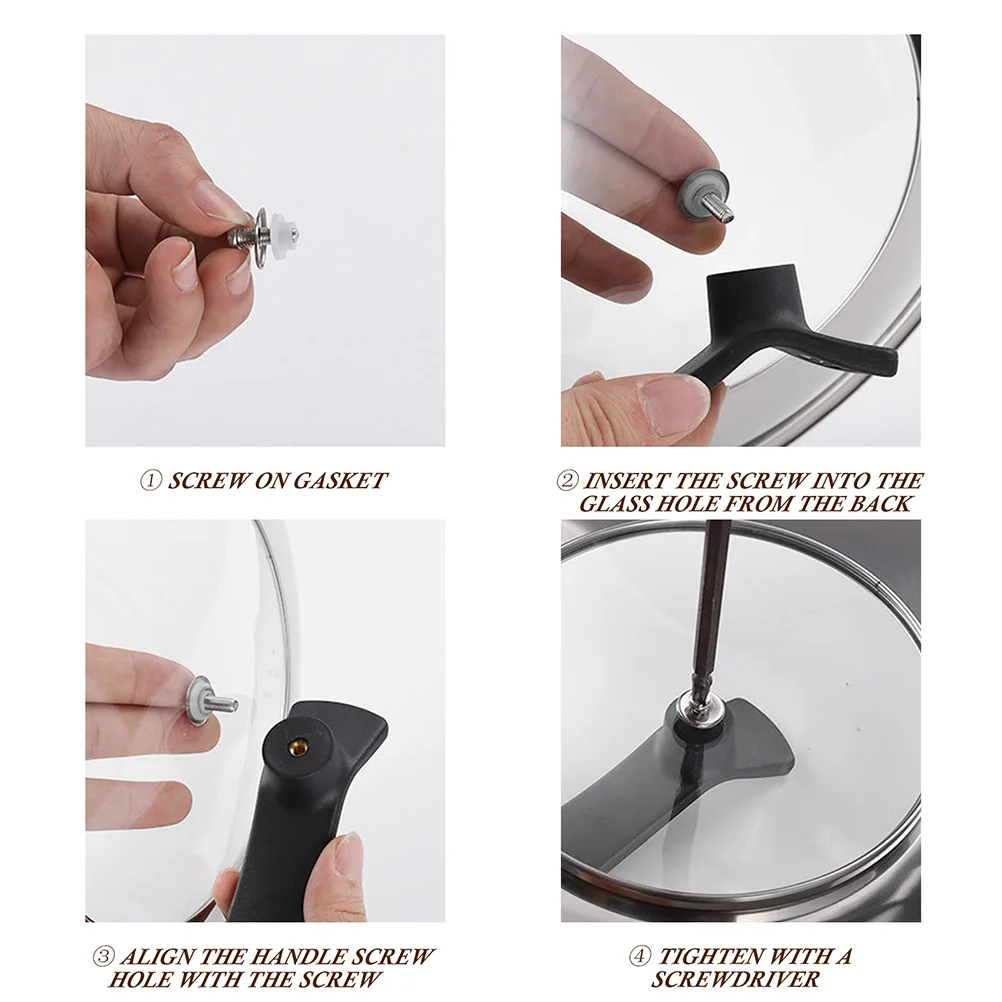 ① SCREW ON GASKET

② INSERT THE SCREW INTO THE GLASS HOLE FROM THE BACK

③ ALIGN THE HANDLE SCREW HOLE WITH THE SCREW

④ TIGHTEN WITH A SCREWDRIVER