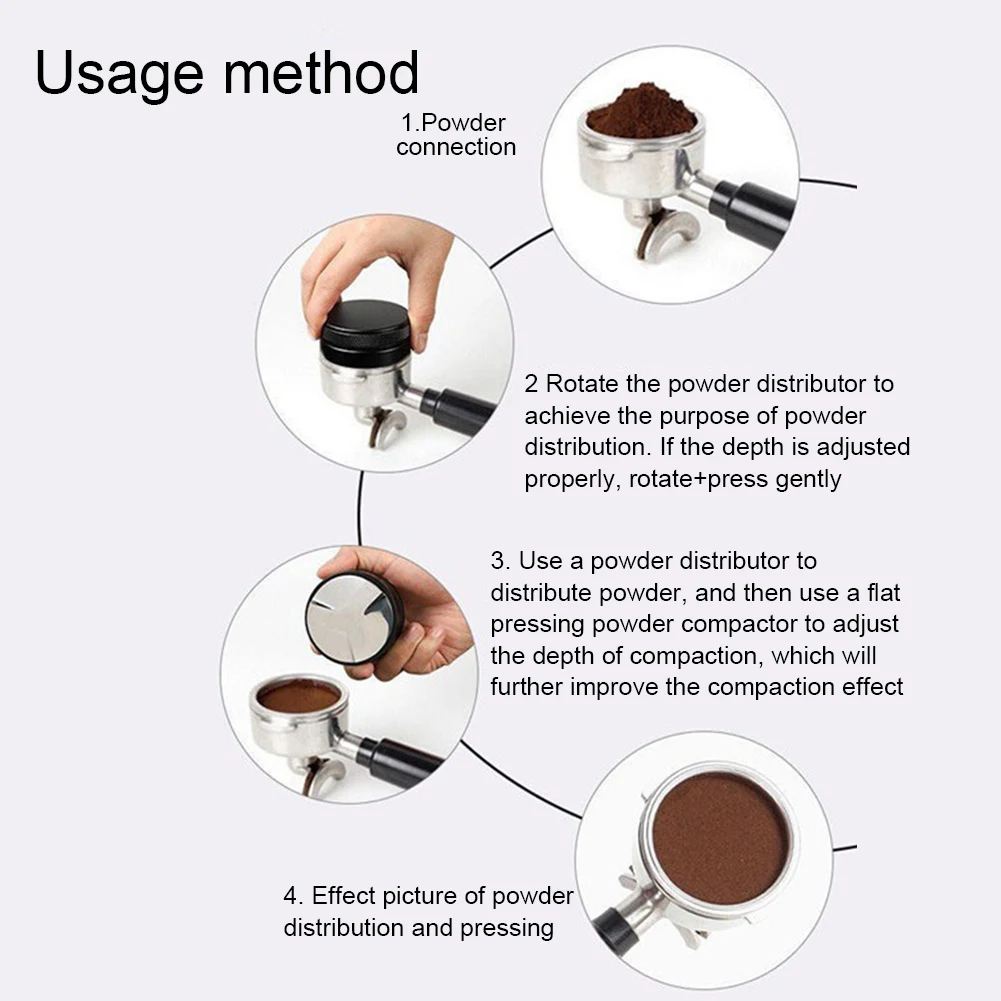 Usage method

1.Powder connection

2 Rotate the powder distributor to achieve the purpose of powder distribution. If the depth is adjusted properly, rotate+press gently

3. Use a powder distributor to distribute powder, and then use a flat pressing powder compactor to adjust the depth of compaction, which will further improve the compaction effect

4. Effect picture of powder distribution and pressing