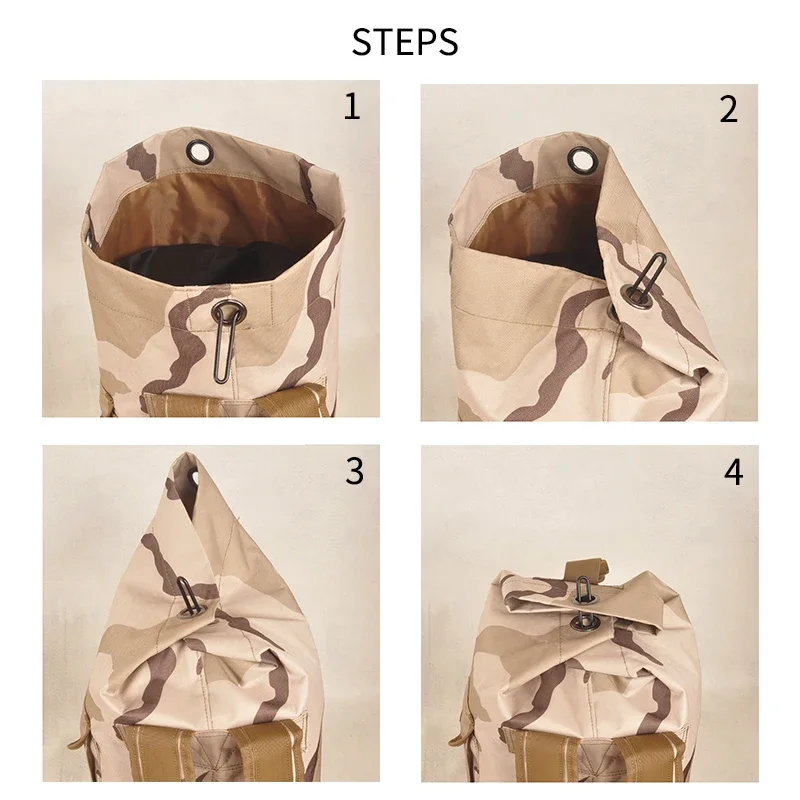 STEPS

1

2

3

4