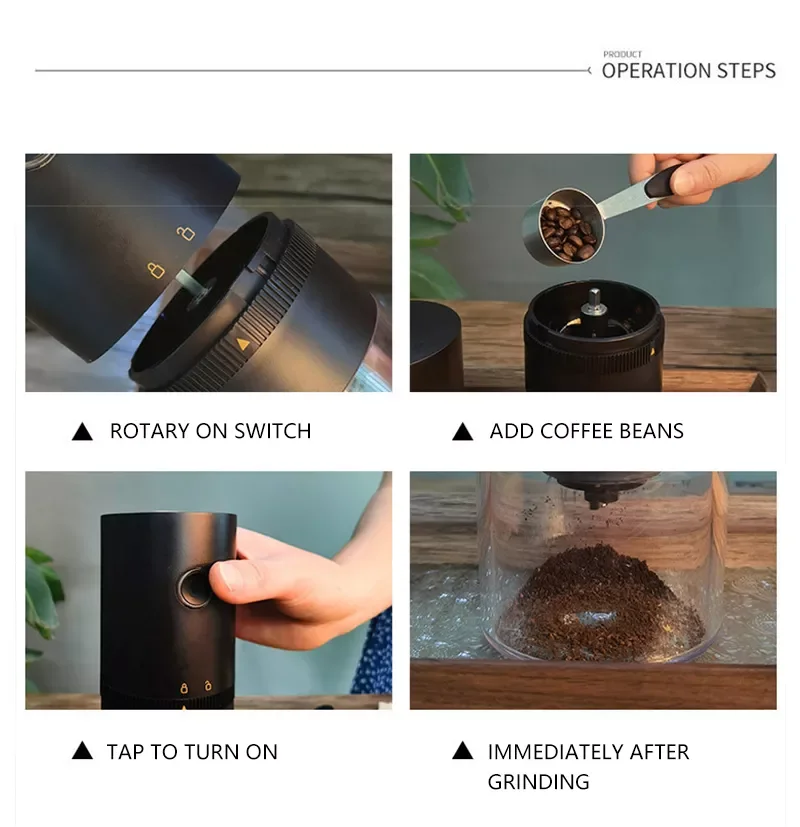 PRODUCT
OPERATION STEPS

▲ ROTARY ON SWITCH

▲ ADD COFFEE BEANS

▲ TAP TO TURN ON

▲ IMMEDIATELY AFTER GRINDING