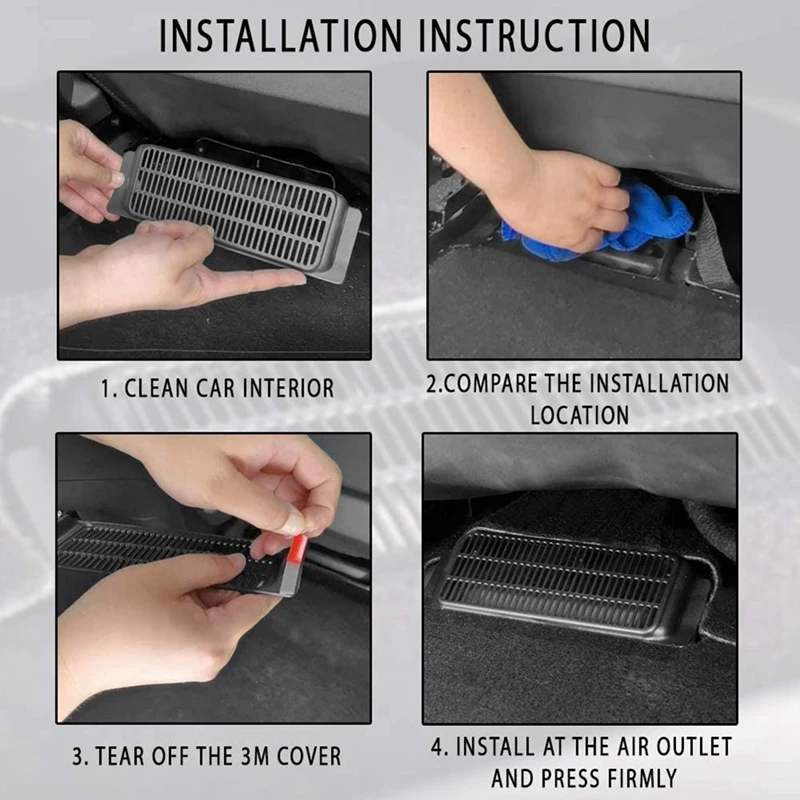 INSTALLATION INSTRUCTION

1. CLEAN CAR INTERIOR

2.COMPARE THE INSTALLATION LOCATION

3. TEAR OFF THE 3M COVER

4. INSTALL AT THE AIR OUTLET AND PRESS FIRMLY