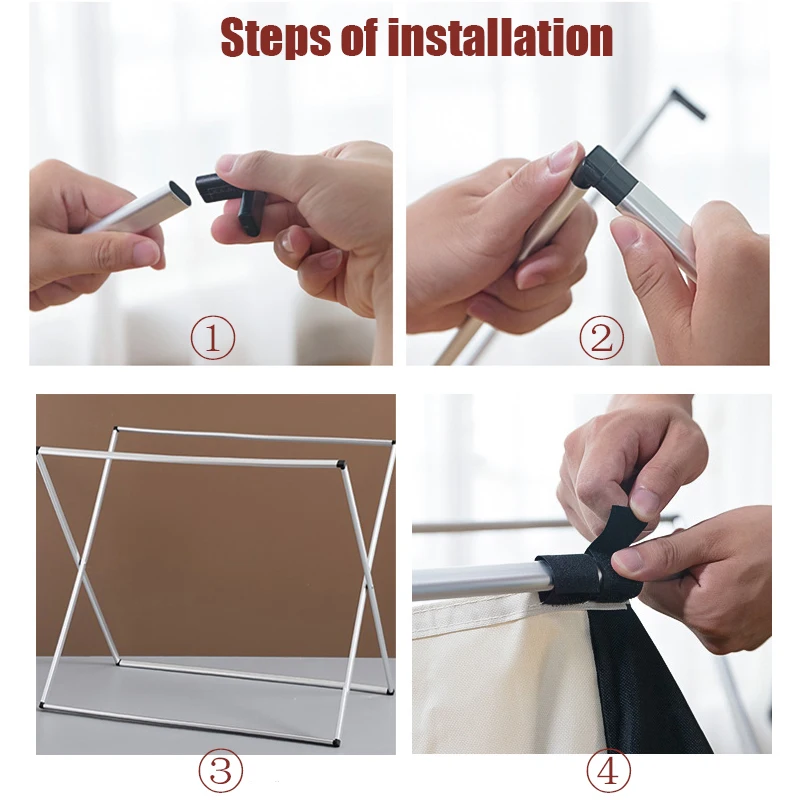 Steps of installation

①

②

③

④