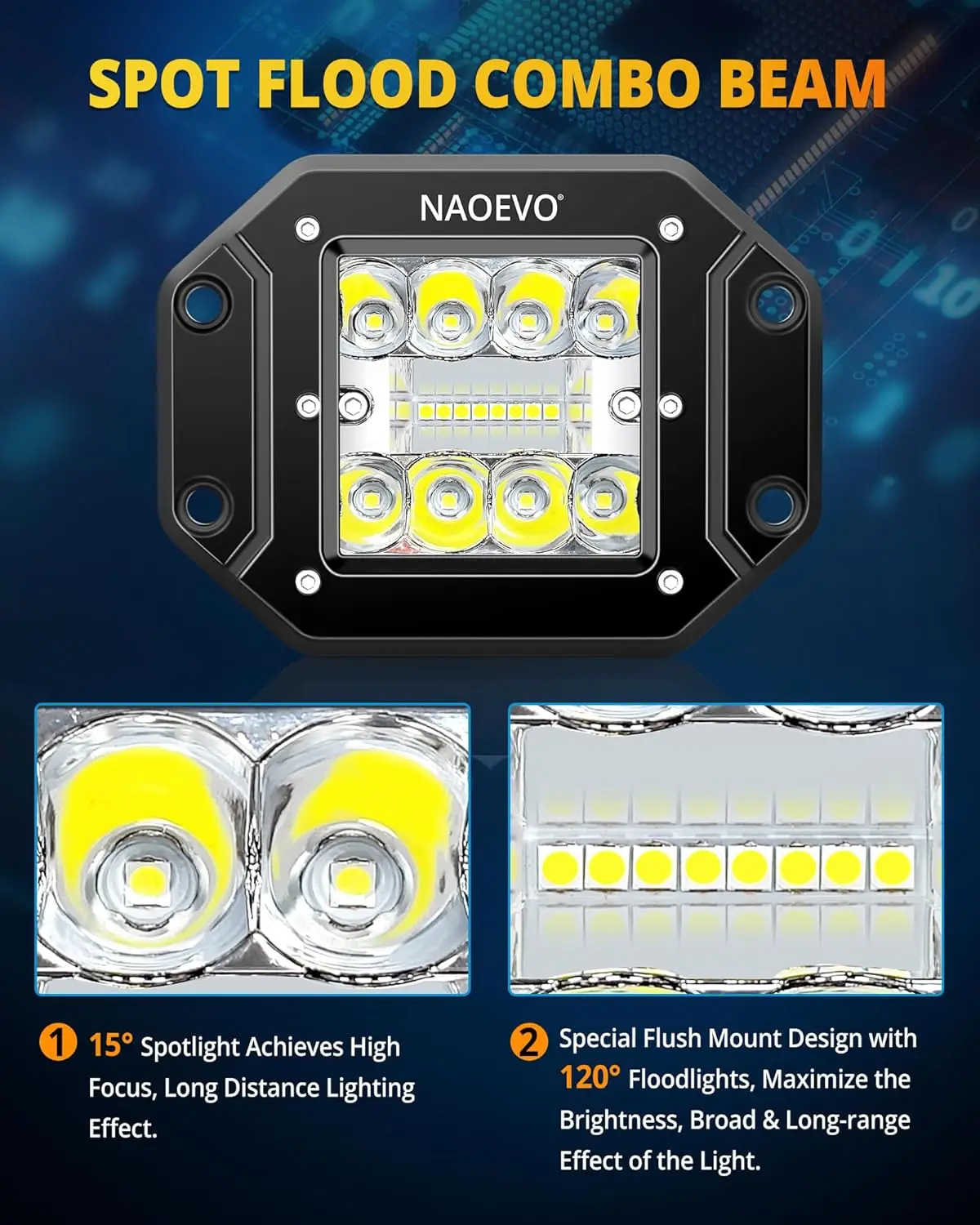 SPOT FLOOD COMBO BEAM

NAOEVO®

1 15° Spotlight Achieves High Focus, Long Distance Lighting Effect.

2 Special Flush Mount Design with 120° Floodlights, Maximize the Brightness, Broad & Long-range Effect of the Light.