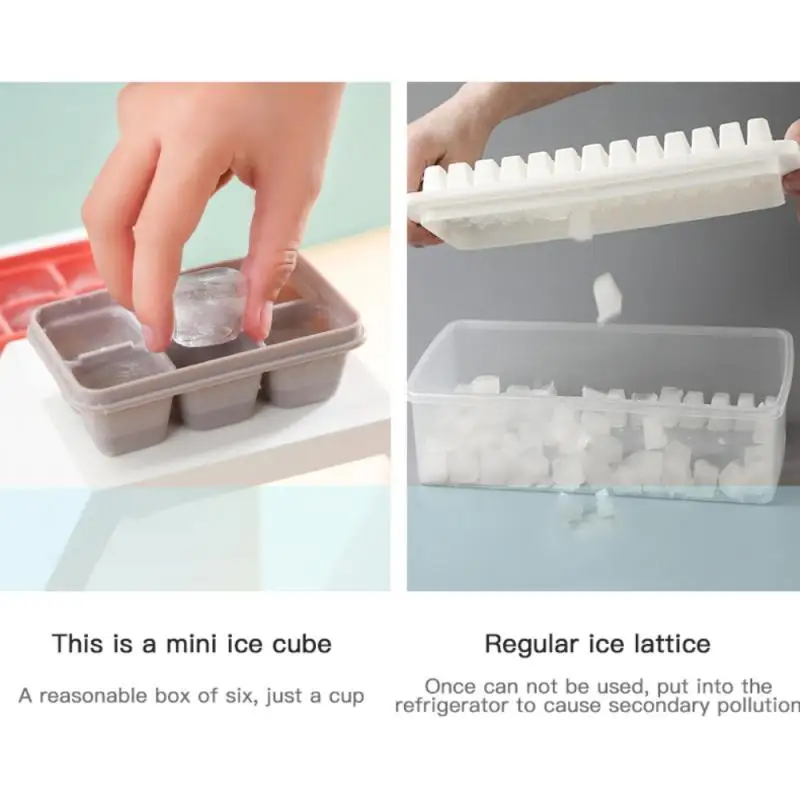 This is a mini ice cube

A reasonable box of six, just a cup

Regular ice lattice

Once can not be used, put into the refrigerator to cause secondary pollution